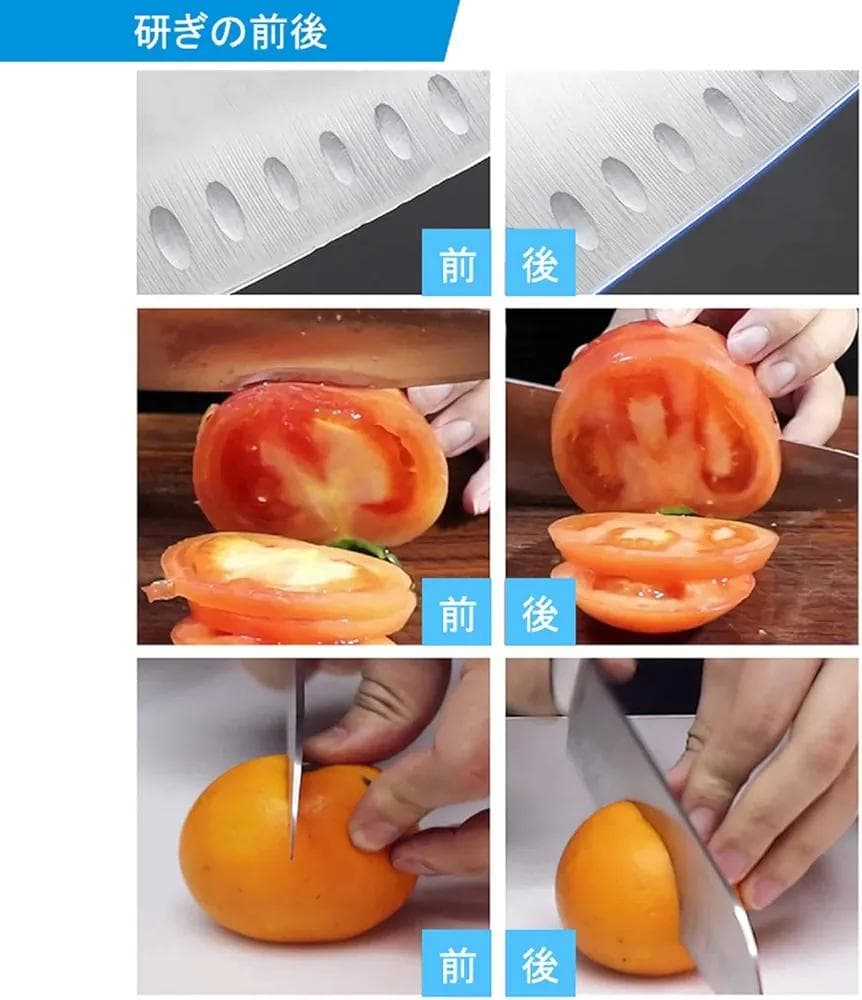 研ぎの前後

前

後

前

後

前

後