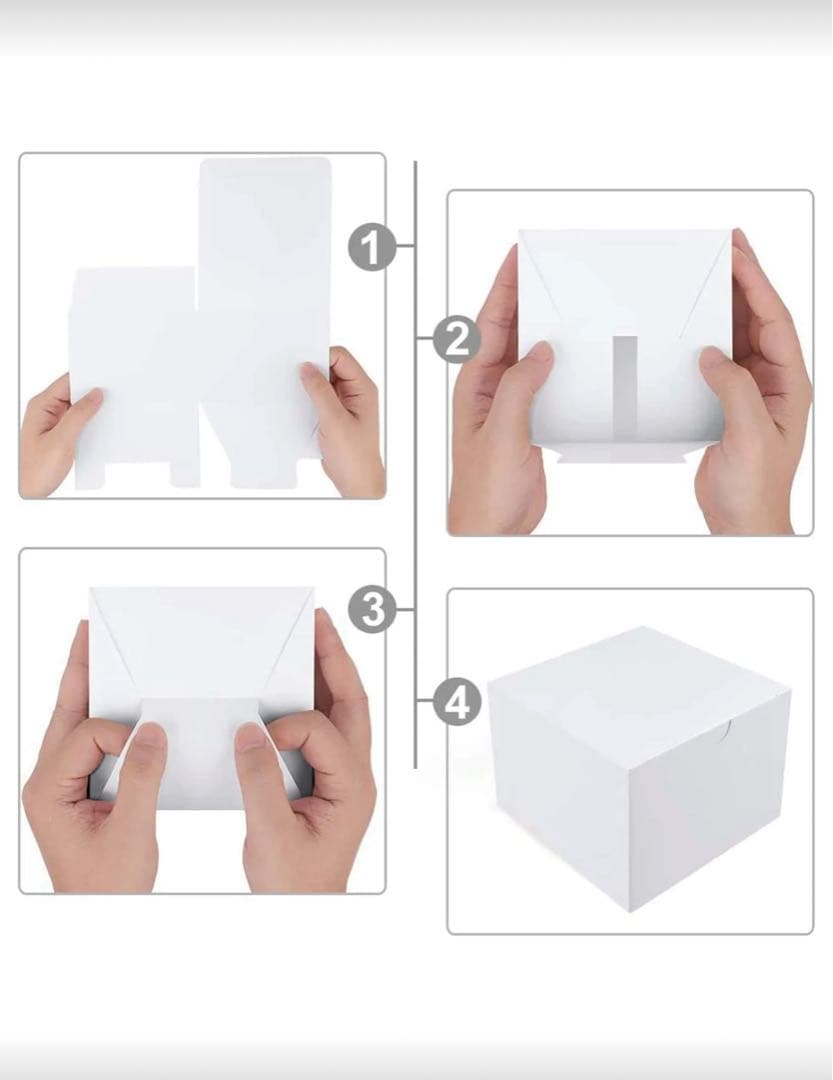 1
2
3
4