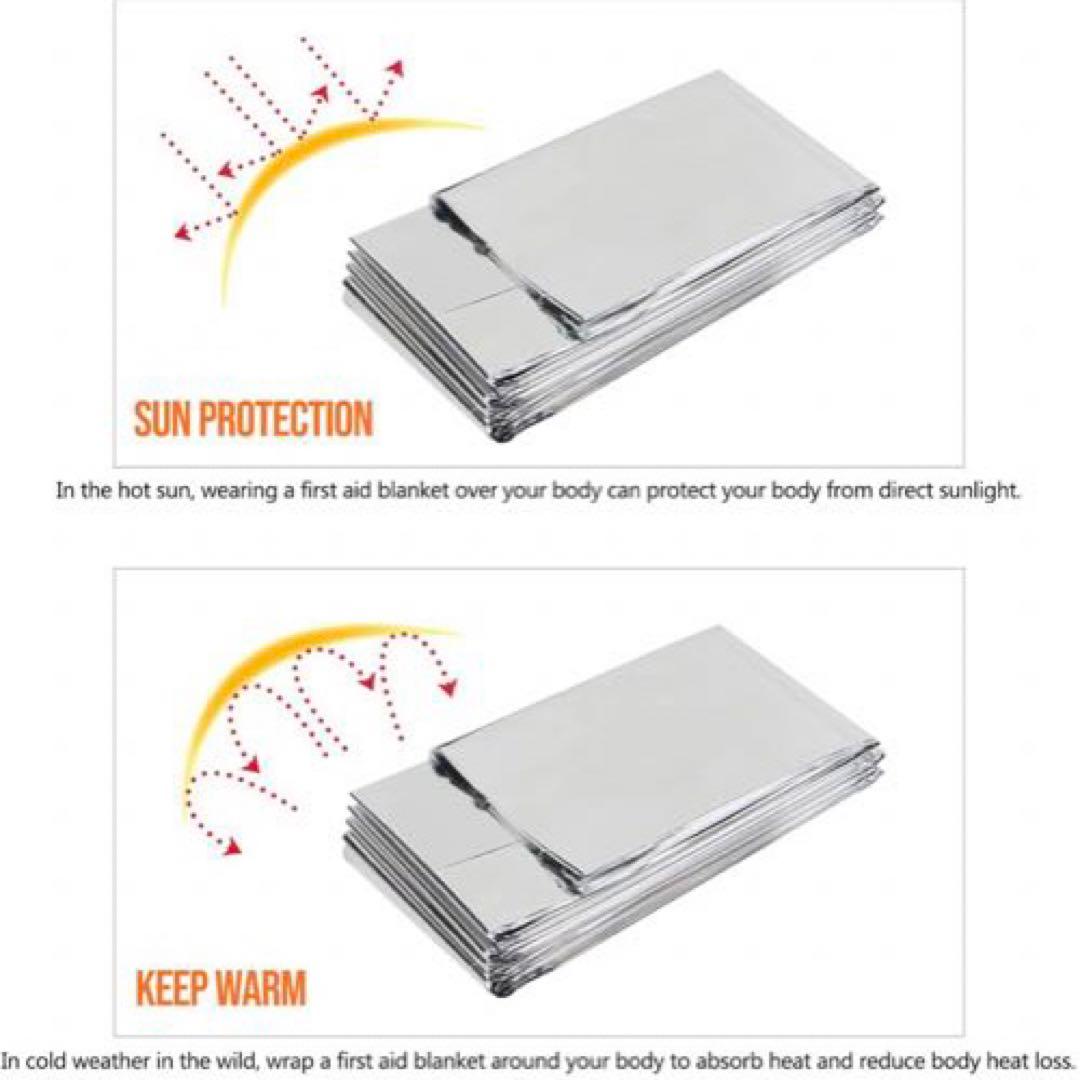 SUN PROTECTION

In the hot sun, wearing a first aid blanket over your body can protect your body from direct sunlight.

KEEP WARM

In cold weather in the wild, wrap a first aid blanket around your body to absorb heat and reduce body heat loss.