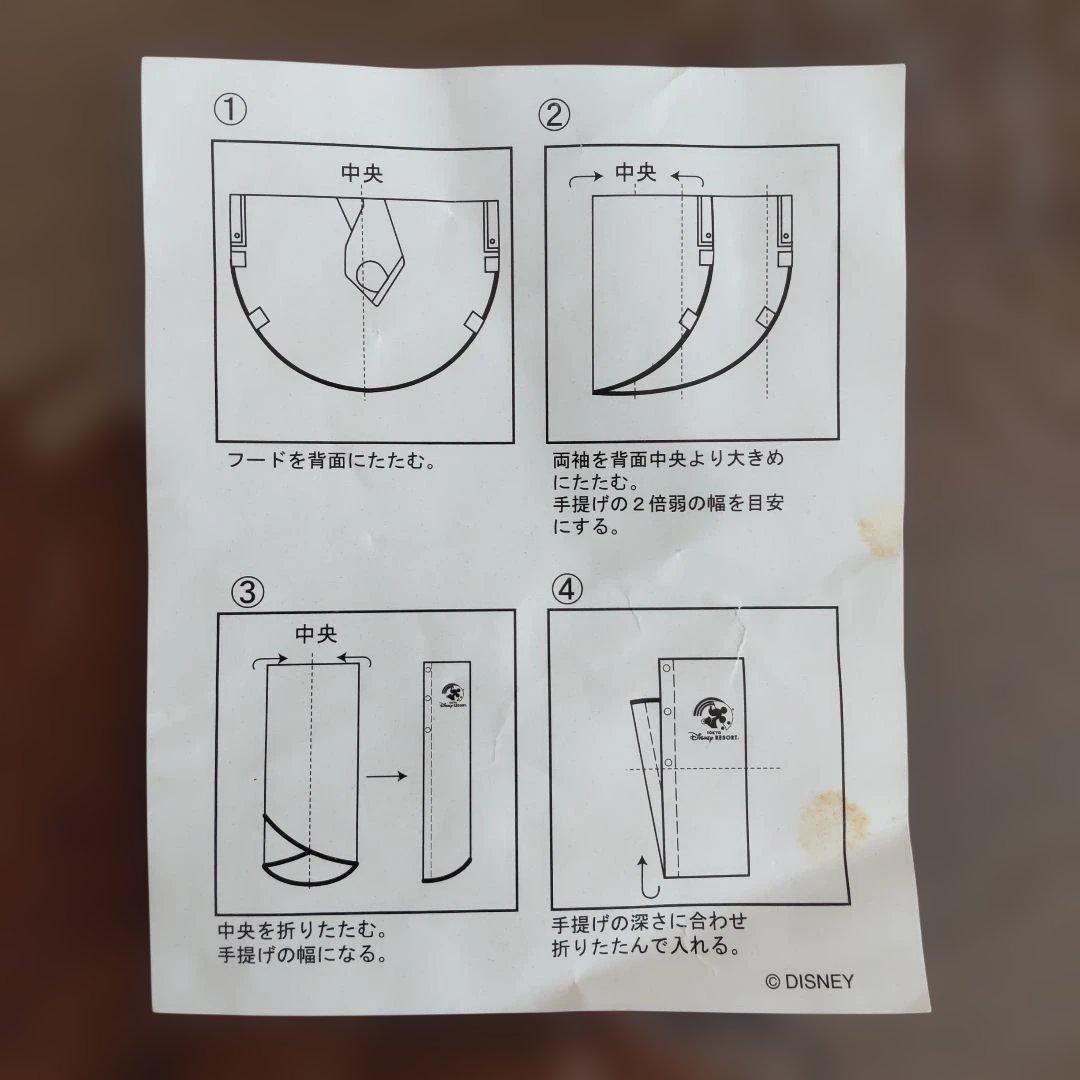 ①

中央

フードを背面にたたむ。

②

中央

両袖を背面中央より大きめにたたむ。
手提げの2倍弱の幅を目安にする。

③

中央

中央を折りたたむ。
手提げの幅になる。

④

TOKYO Disney RESORT.

手提げの深さに合わせ折りたたんで入れる。

© DISNEY