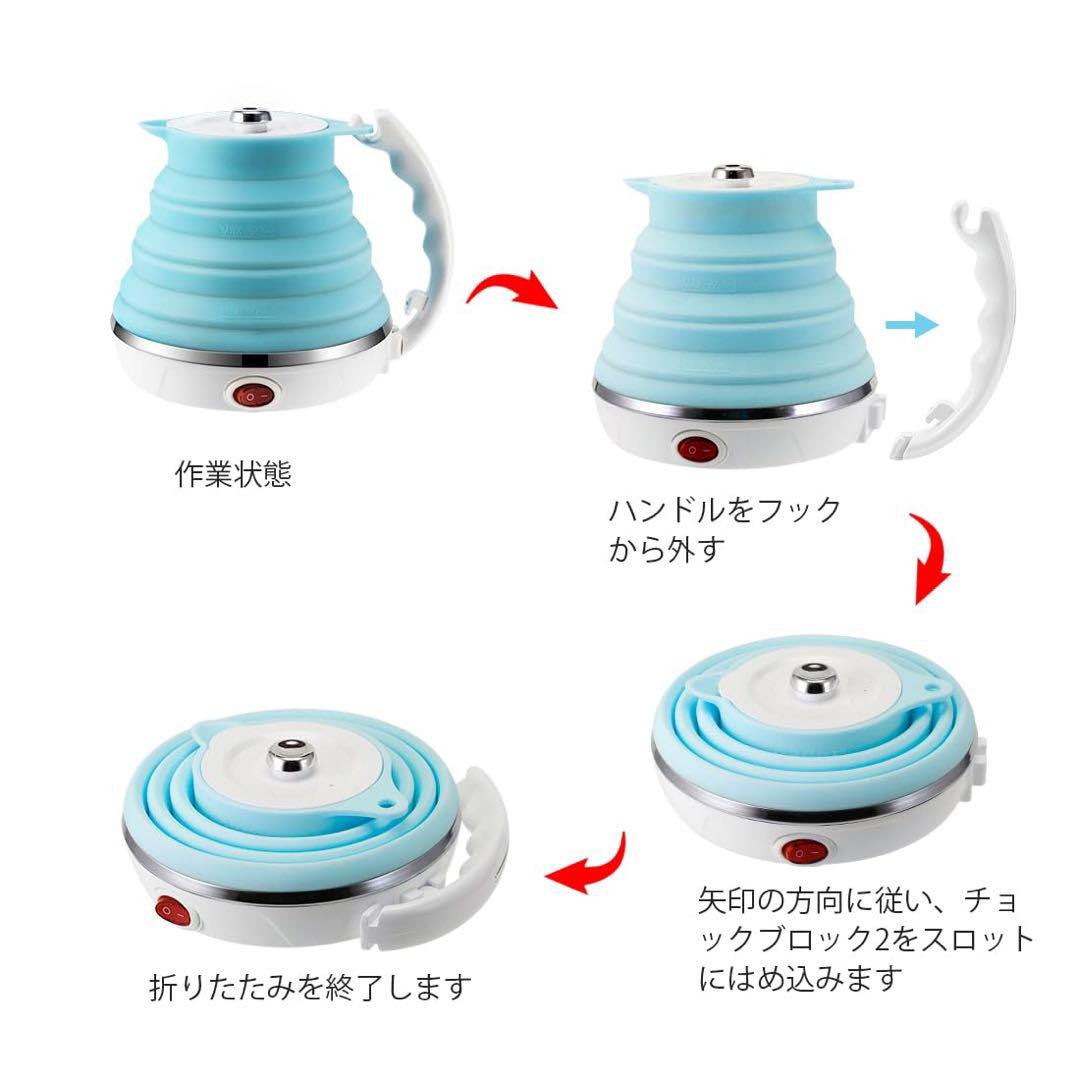 作業状態

ハンドルをフックから外す

矢印の方向に従い、チョックブロック2をスロットにはめ込みます

折りたたみを終了します