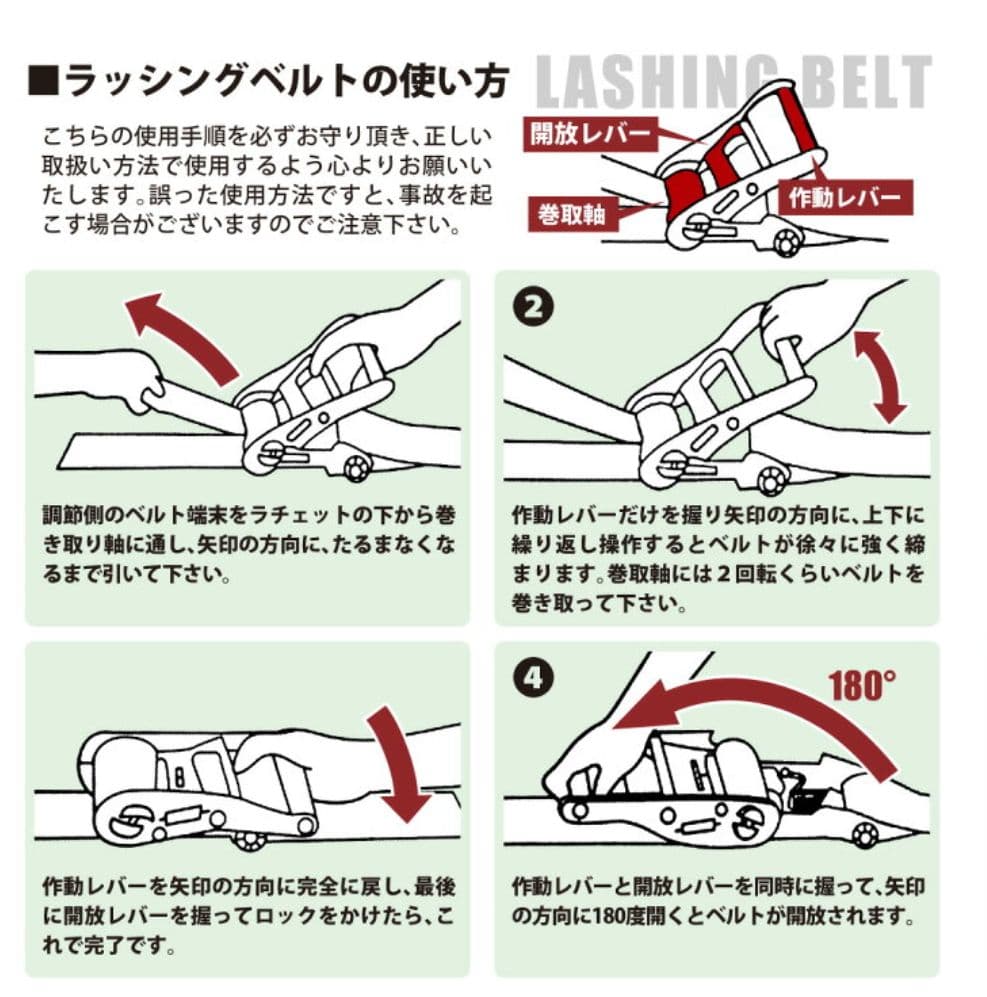 ■ラッシングベルトの使い方

LASHING BELT

こちらの使用手順を必ずお守り頂き、正しい取扱い方法で使用するよう心よりお願いいたします。誤った使用方法ですと、事故を起こす場合がございますのでご注意下さい。

開放レバー

巻取軸

作動レバー

調節側のベルト端末をラチェットの下から巻き取り軸に通し、矢印の方向に、たるまなくなるまで引いて下さい。

2

作動レバーだけを握り矢印の方向に、上下に繰り返し操作するとベルトが徐々に強く締まります。巻取軸には２回転くらいベルトを巻き取って下さい。

作動レバーを矢印の方向に完全に戻し、最後に開放レバーを握ってロックをかけたら、これで完了です。

4

180°

作動レバーと開放レバーを同時に握って、矢印の方向に180度開くとベルトが開放されます。