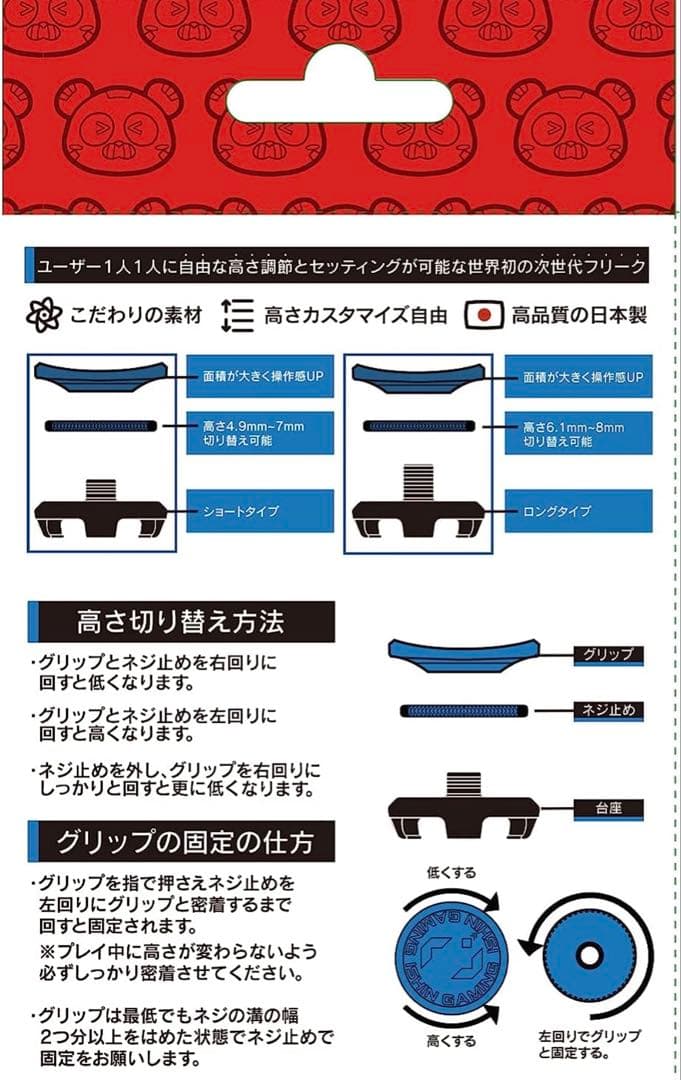 ユーザー1人1人に自由な高さ調節とセッティングが可能な世界初の次世代フリーク

こだわりの素材
高さカスタマイズ自由
高品質の日本製

面積が大きく操作感UP
高さ4.9mm~7mm 切り替え可能
ショートタイプ

面積が大きく操作感UP
高さ6.1mm~8mm 切り替え可能
ロングタイプ

高さ切り替え方法

・グリップとネジ止めを右回りに回すと低くなります。

・グリップとネジ止めを左回りに回すと高くなります。

・ネジ止めを外し、グリップを右回りにしっかりと回すと更に低くなります。

グリップ
ネジ止め
台座

グリップの固定の仕方

・グリップを指で押さえネジ止めを左回りにグリップと密着するまで回すと固定されます。
※プレイ中に高さが変わらないよう必ずしっかり密着させてください。

・グリップは最低でもネジの溝の幅2つ分以上をはめた状態でネジ止めで固定をお願いします。

低くする
ISHIN GAMING ISHIN GAMING
高くする
左回りでグリップと固定する。