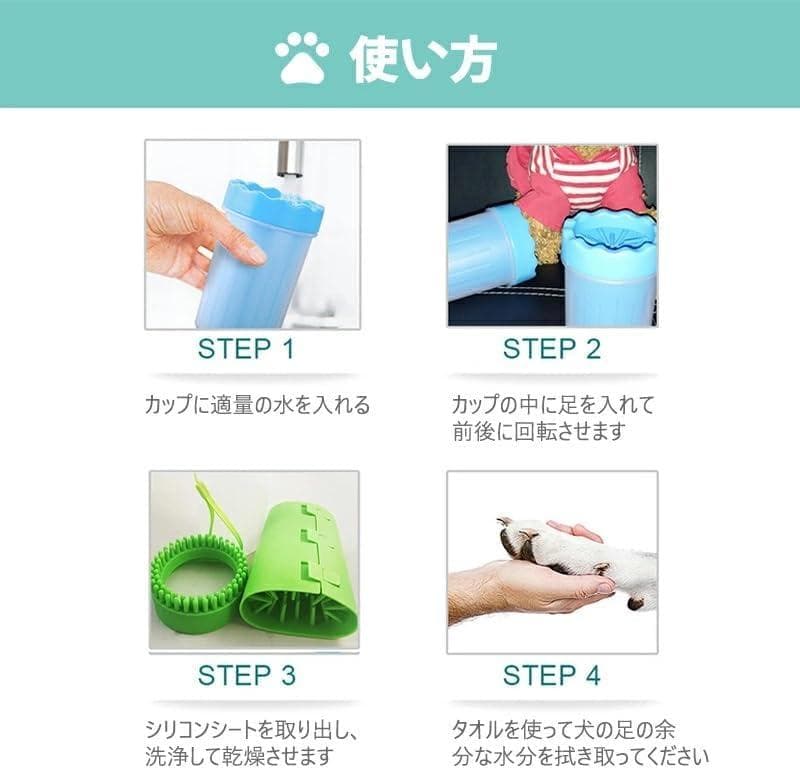 使い方

STEP 1

カップに適量の水を入れる

STEP 2

カップの中に足を入れて前後に回転させます

STEP 3

シリコンシートを取り出し、洗浄して乾燥させます

STEP 4

タオルを使って犬の足の余分な水分を拭き取ってください