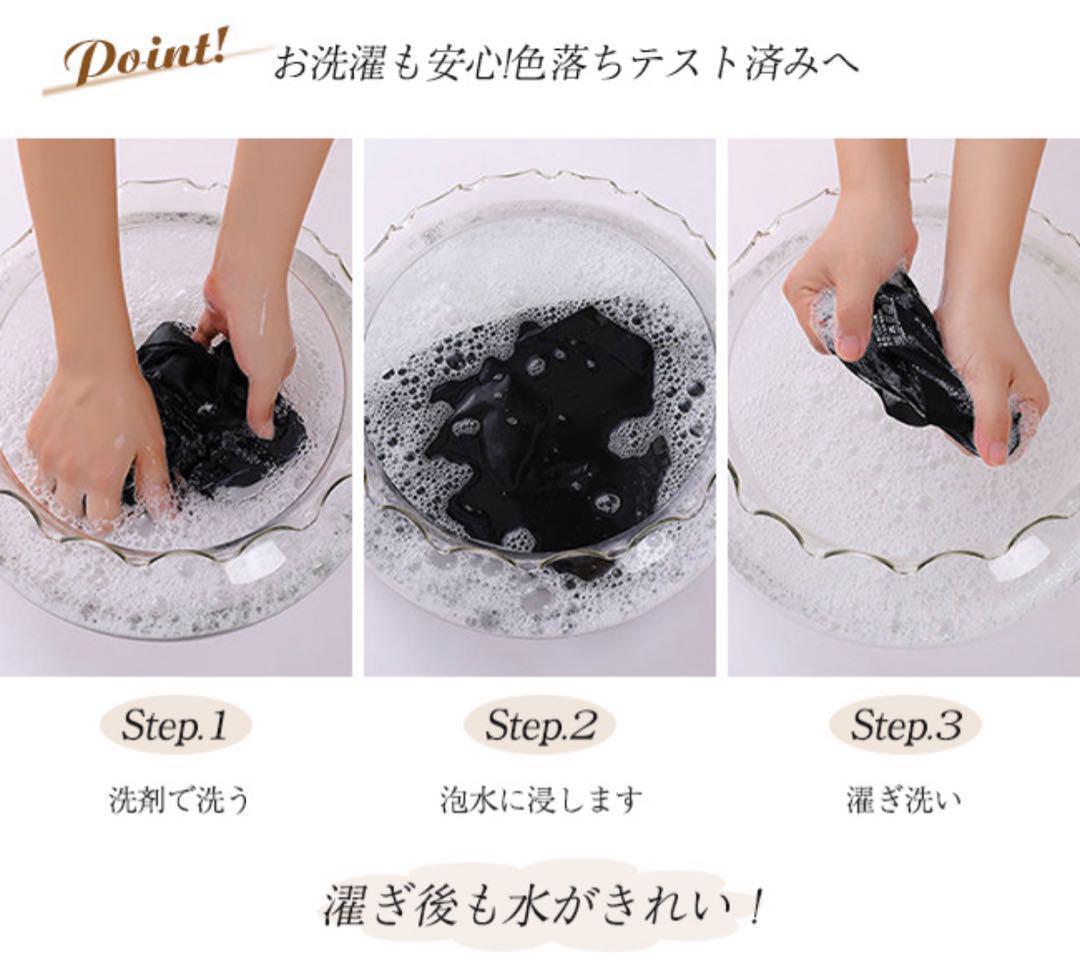 Point! お洗濯も安心!色落ちテスト済みへ

Step.1
洗剤で洗う

Step.2
泡水に浸します

Step.3
濯ぎ洗い

濯ぎ後も水がきれい！