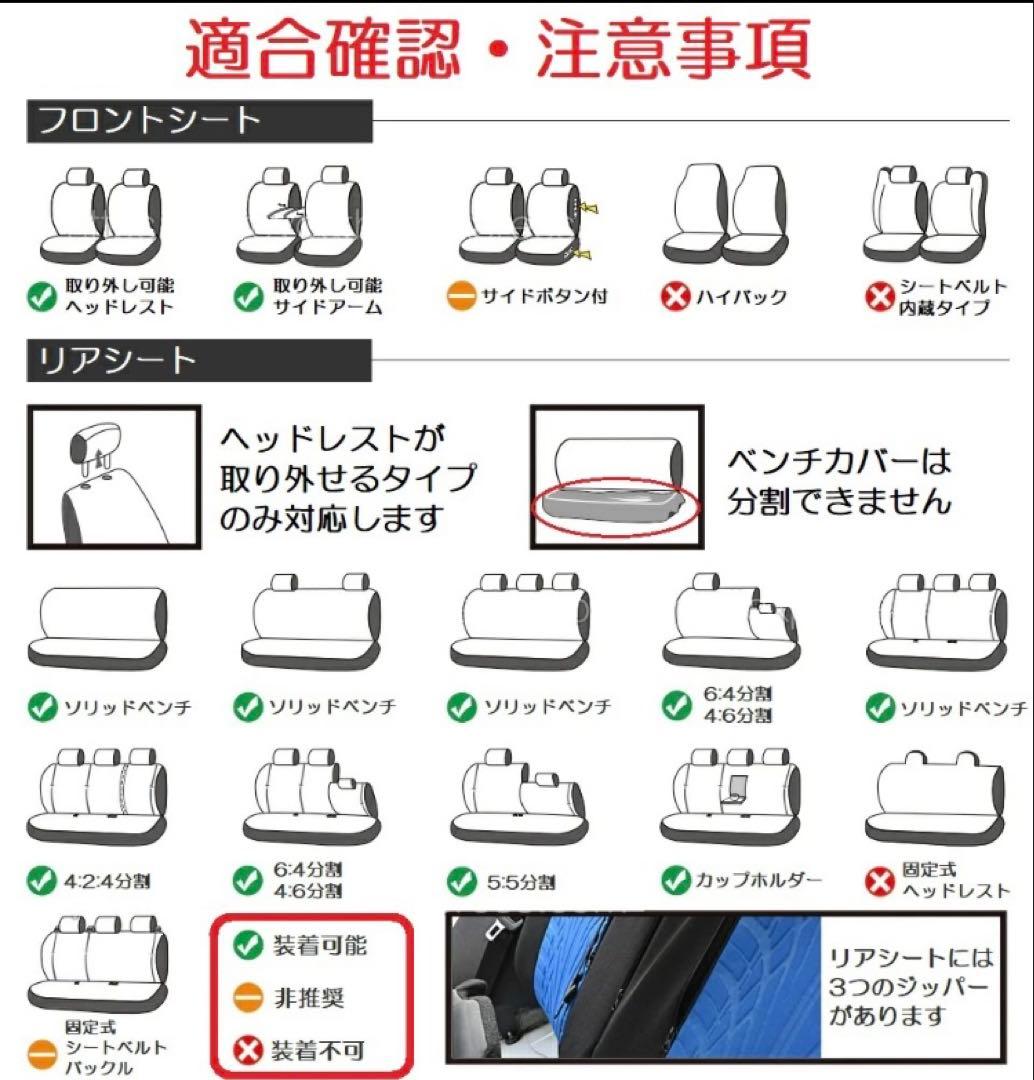 適合確認・注意事項

フロントシート

取り外し可能 ヘッドレスト

取り外し可能 サイドアーム

サイドボタン付

ハイバック

シートベルト 内蔵タイプ

リアシート

ヘッドレストが 取り外せるタイプ のみ対応します

ベンチカバーは 分割できません

ソリッドベンチ

ソリッドベンチ

ソリッドベンチ

6:4分割 4:6分割

ソリッドベンチ

4:2:4分割

6:4分割 4:6分割

5:5分割

カップホルダー

固定式 ヘッドレスト

固定式 シートベルト バックル

装着可能

非推奨

装着不可

リアシートには 3つのジッパー があります