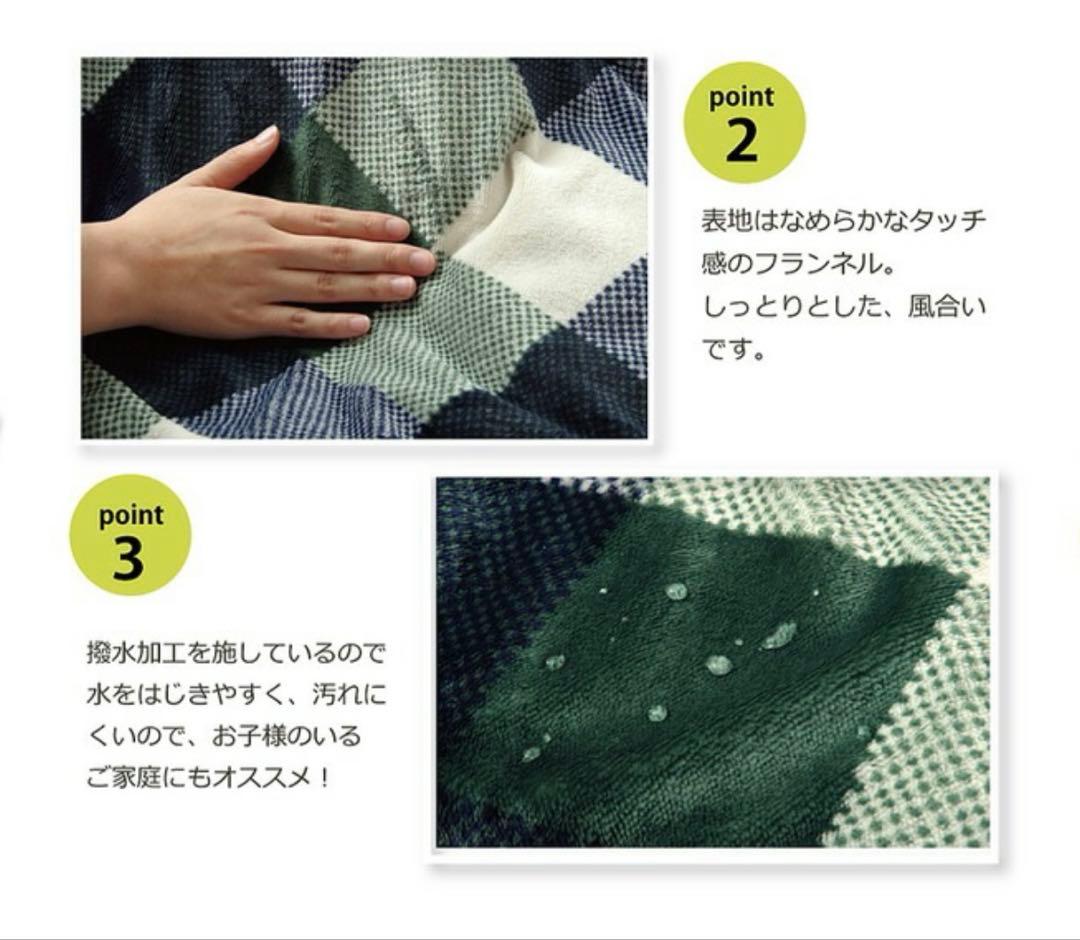 point
2

表地はなめらかなタッチ感のフランネル。
しっとりとした、風合いです。

point
3

撥水加工を施しているので水をはじきやすく、汚れにくいので、お子様のいるご家庭にもオススメ！