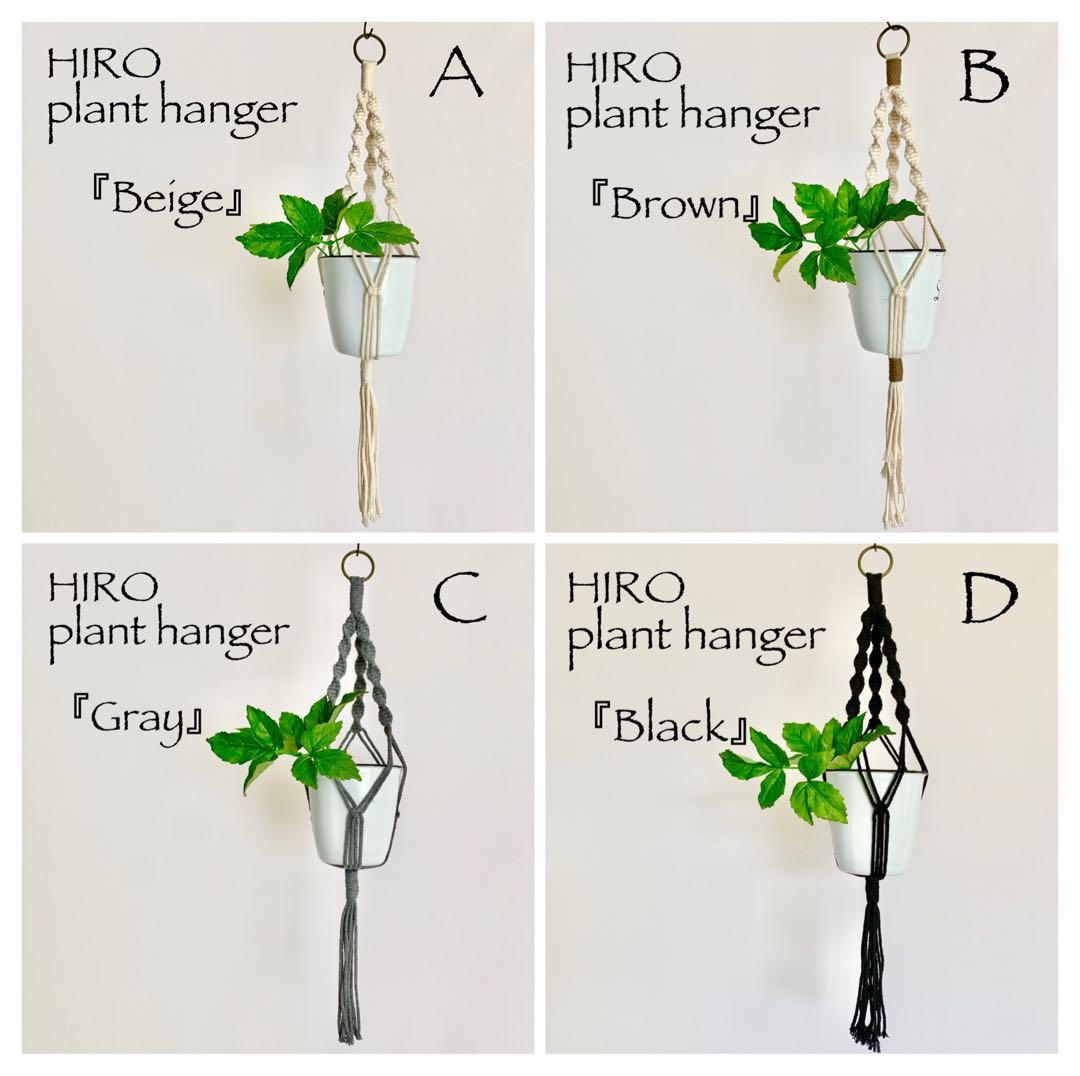 HIRO
plant hanger
A
『Beige』

HIRO
plant hanger
B
『Brown』

HIRO
plant hanger
C
『Gray』

HIRO
plant hanger
D
『Black』