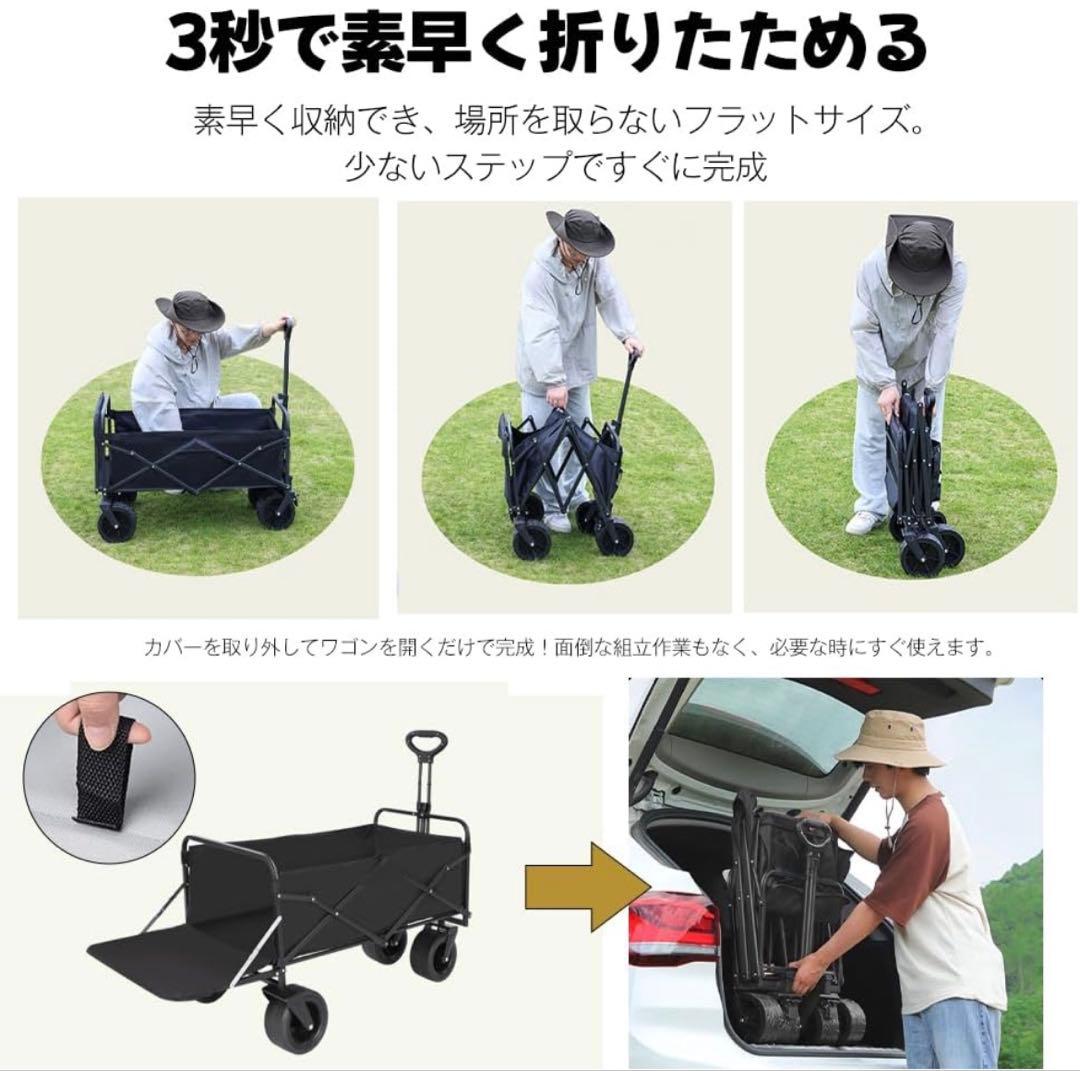 3秒で素早く折りたためる

素早く収納でき、場所を取らないフラットサイズ。
少ないステップですぐに完成

カバーを取り外してワゴンを開くだけで完成！面倒な組立作業もなく、必要な時にすぐ使えます。