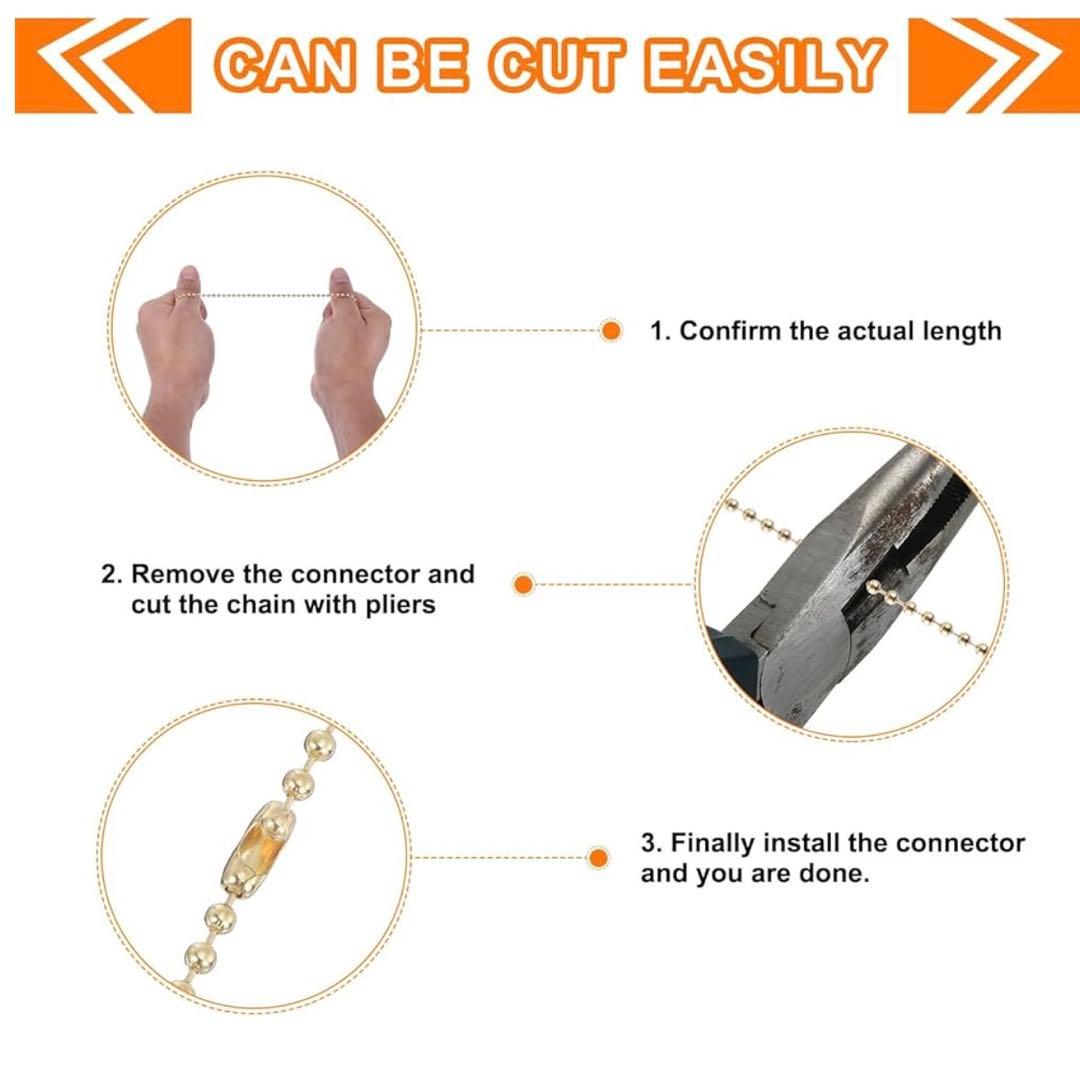 CAN BE CUT EASILY

1. Confirm the actual length

2. Remove the connector and cut the chain with pliers

3. Finally install the connector and you are done.