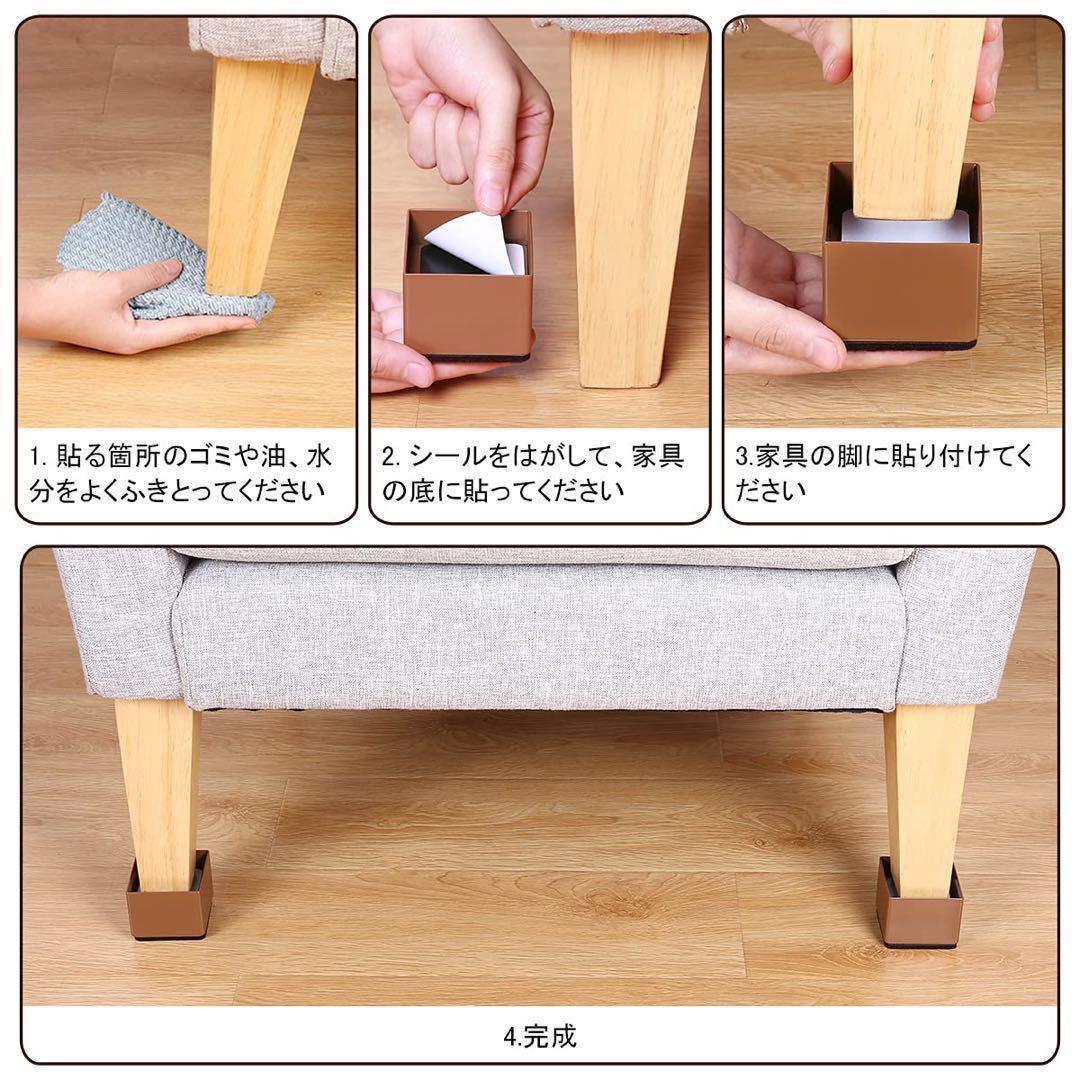 1. 貼る箇所のゴミや油、水分をよくふきとってください

2. シールをはがして、家具の底に貼ってください

3.家具の脚に貼り付けてください

4.完成