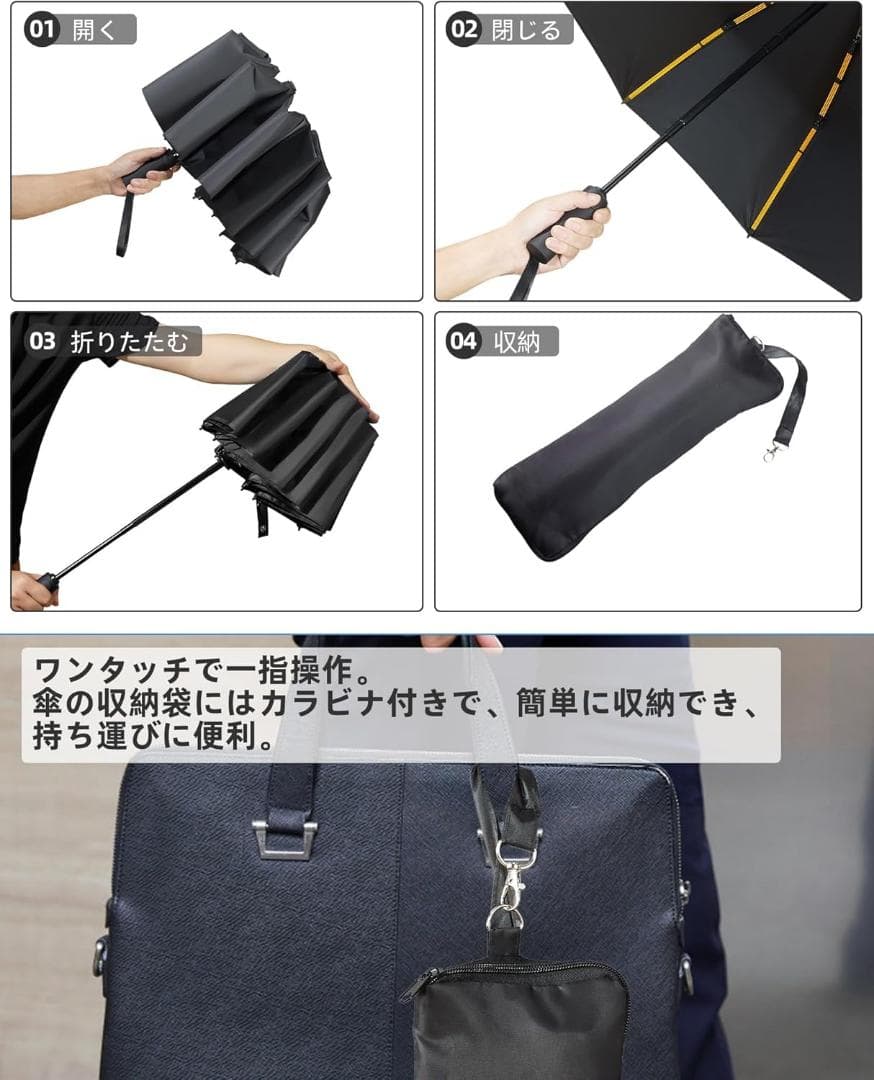 01 開く

02 閉じる

03 折りたたむ

04 収納

ワンタッチで一指操作。
傘の収納袋にはカラビナ付きで、簡単に収納でき、持ち運びに便利。