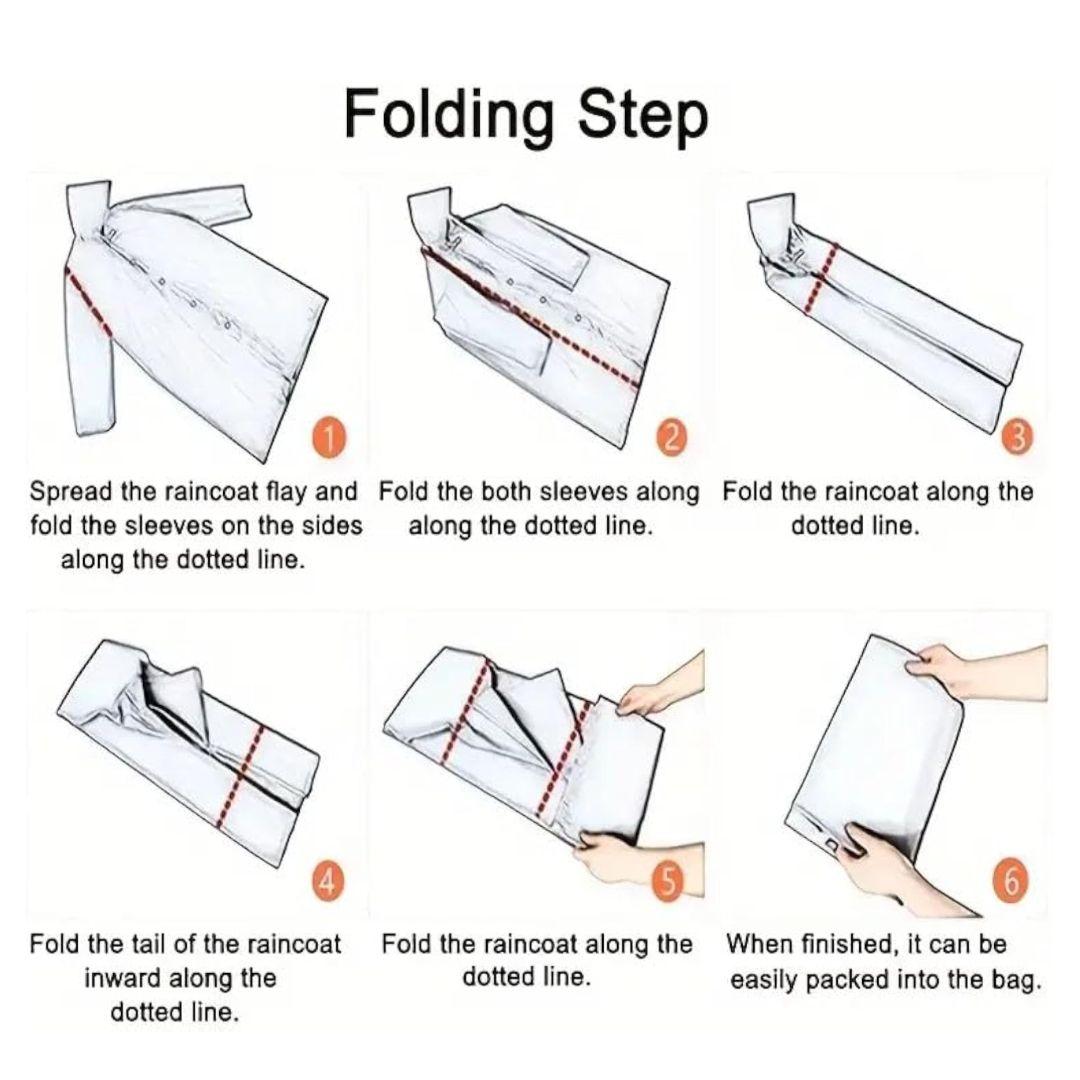 Folding Step

1

Spread the raincoat flay and fold the sleeves on the sides along the dotted line.

2

Fold the both sleeves along along the dotted line.

3

Fold the raincoat along the dotted line.

4

Fold the tail of the raincoat inward along the dotted line.

5

Fold the raincoat along the dotted line.

6

When finished, it can be easily packed into the bag.