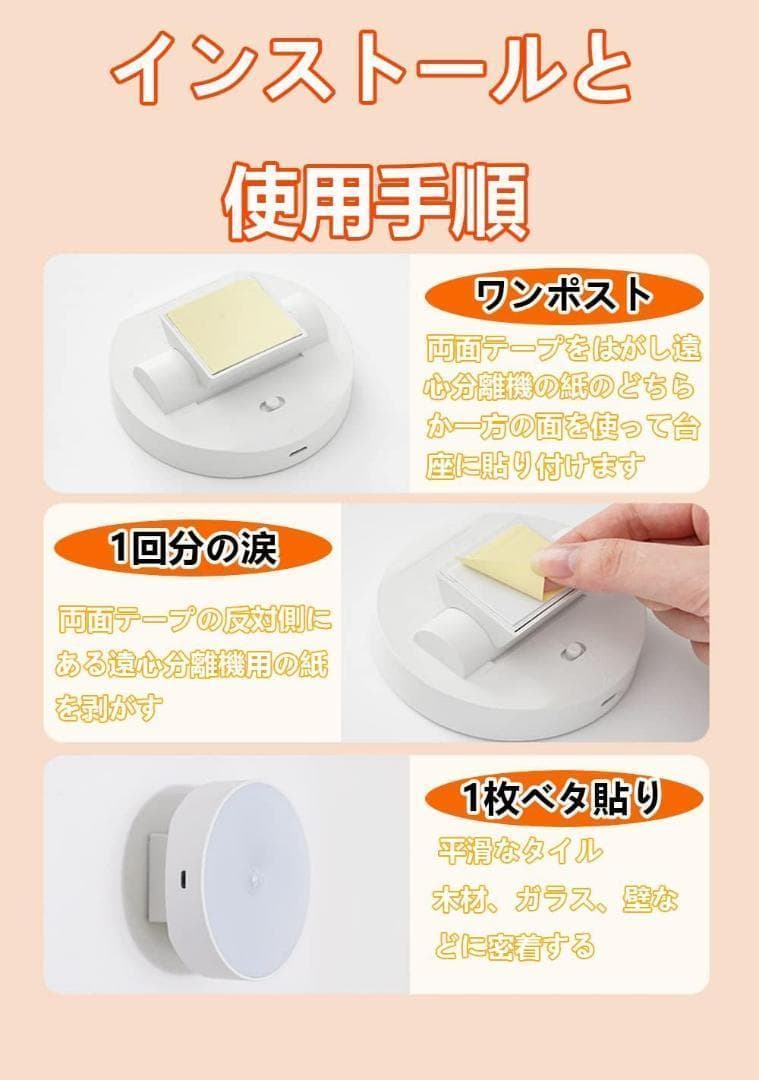 インストールと

使用手順

ワンポスト

両面テープをはがし遠心分離機の紙のどちらか一方の面を使って台座に貼り付けます

1回分の涙

両面テープの反対側にある遠心分離機用の紙を剥がす

1枚ベタ貼り

平滑なタイル
木材、ガラス、壁などに密着する