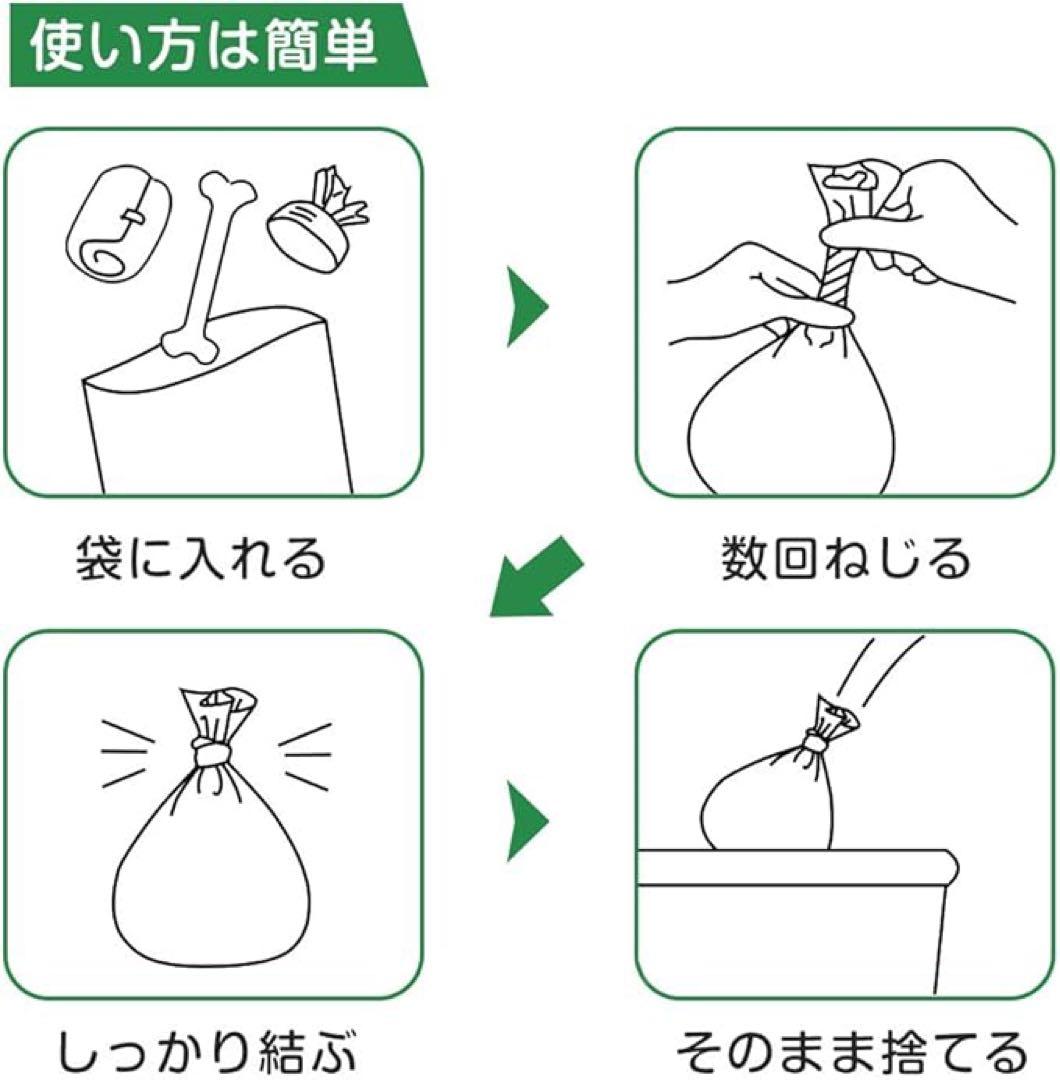 使い方は簡単

袋に入れる

数回ねじる

しっかり結ぶ

そのまま捨てる