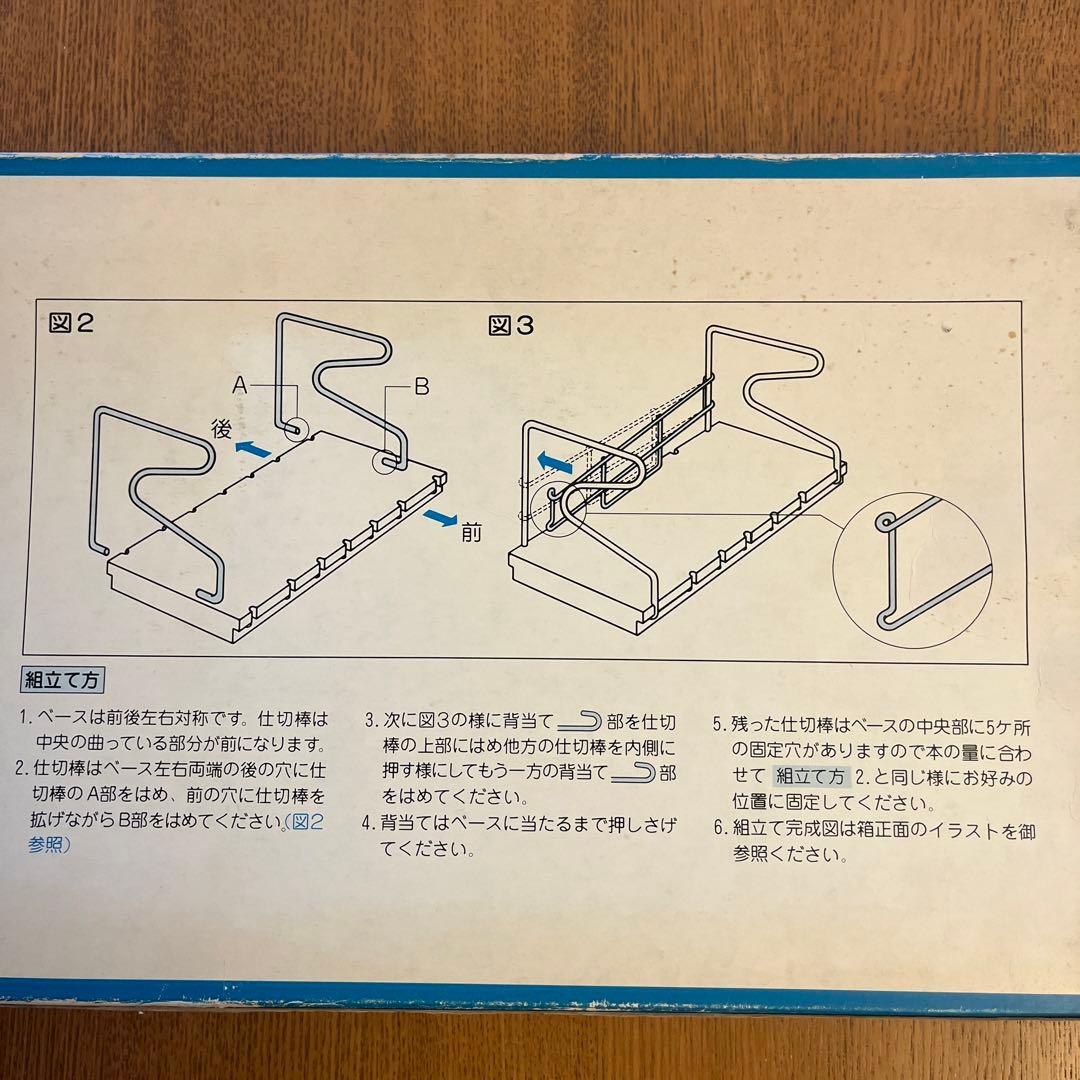 図2

A

B

後

前

図3

組立て方

1.ベースは前後左右対称です。仕切棒は中央の曲っている部分が前になります。

2.仕切棒はベース左右両端の後の穴に仕切棒のA部をはめ、前の穴に仕切棒を拡げながらB部をはめてください。(図2参照)

3.次に図3の様に背当て部を仕切棒の上部にはめ他方の仕切棒を内側に押す様にしてもう一方の背当て部をはめてください。

4.背当てはベースに当たるまで押しさげてください。

5.残った仕切棒はベースの中央部に5ケ所の固定穴がありますので本の量に合わせて 組立て方 2.と同じ様にお好みの位置に固定してください。

6.組立て完成図は箱正面のイラストを御参照ください。