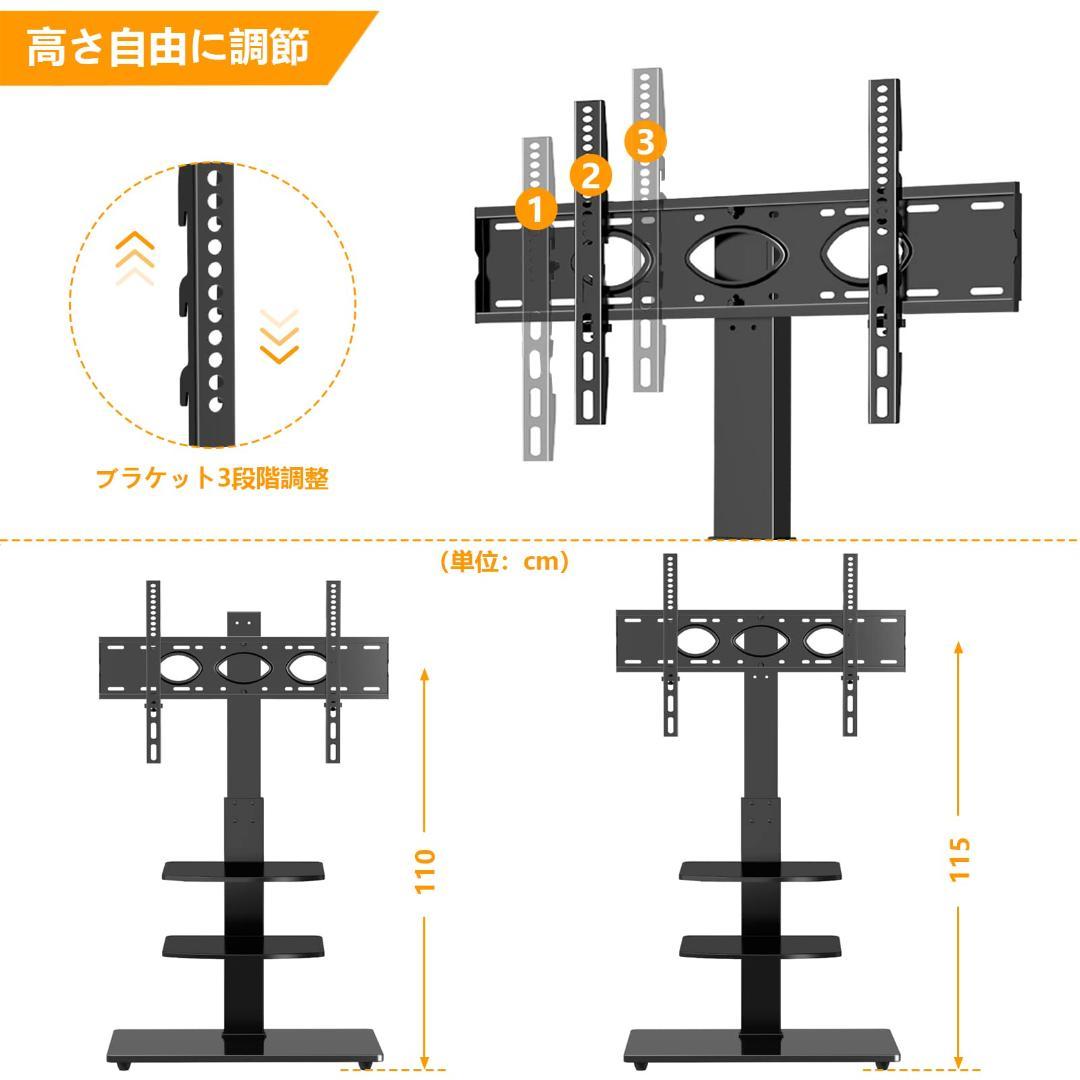 高さ自由に調節

1
2
3

ブラケット3段階調整

（単位：cm）

110

115