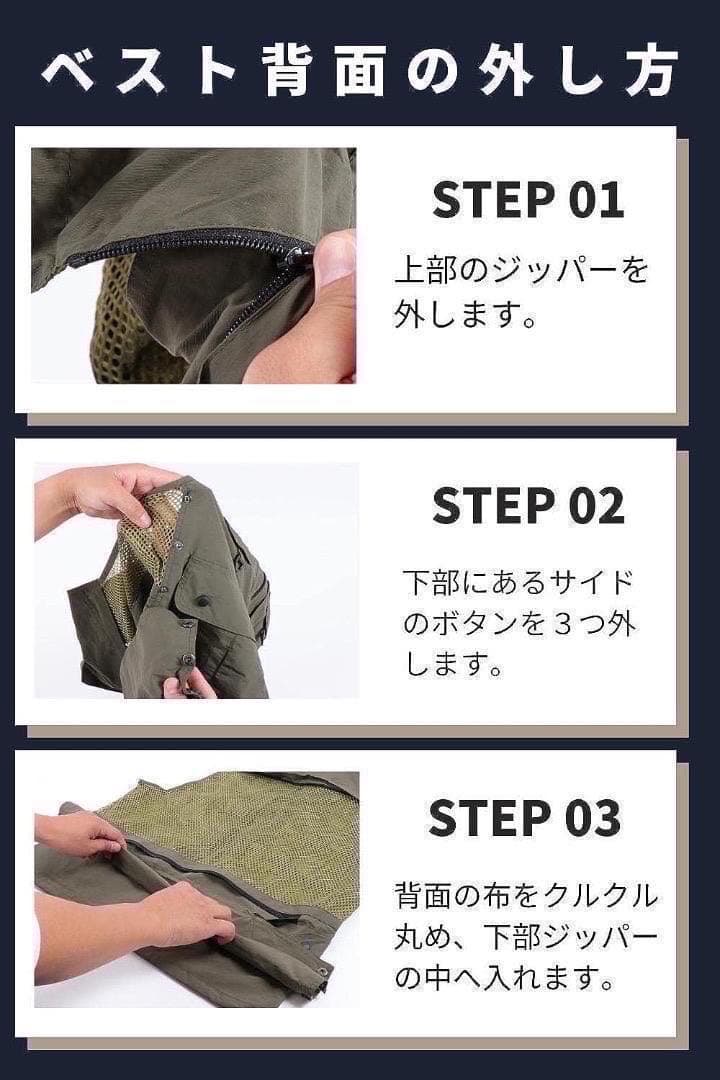 ベスト背面の外し方

STEP 01

上部のジッパーを外します。

STEP 02

下部にあるサイドのボタンを3つ外します。

STEP 03

背面の布をクルクル丸め、下部ジッパーの中へ入れます。