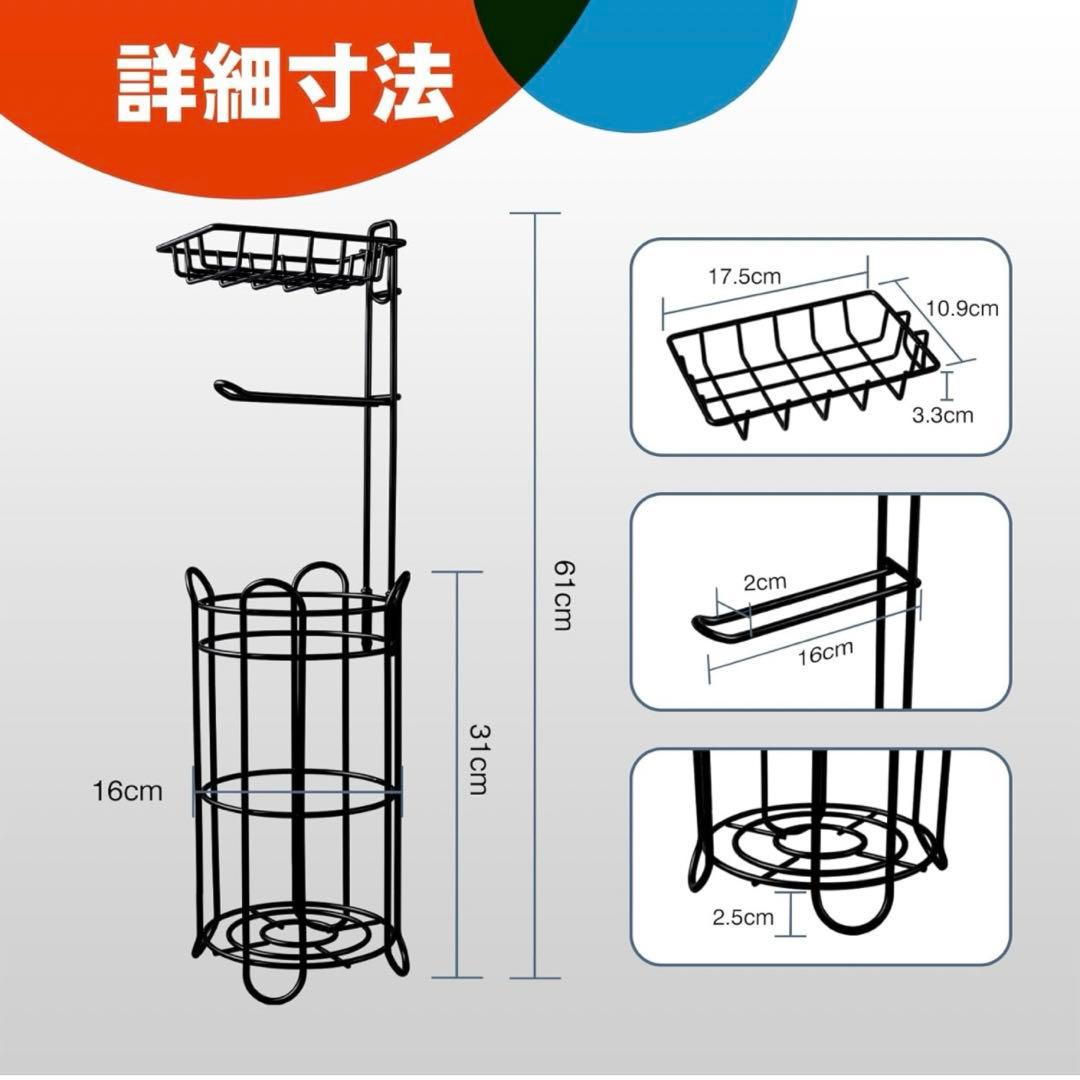 詳細寸法

61cm

31cm

16cm

17.5cm

10.9cm

3.3cm

2cm

16cm

2.5cm