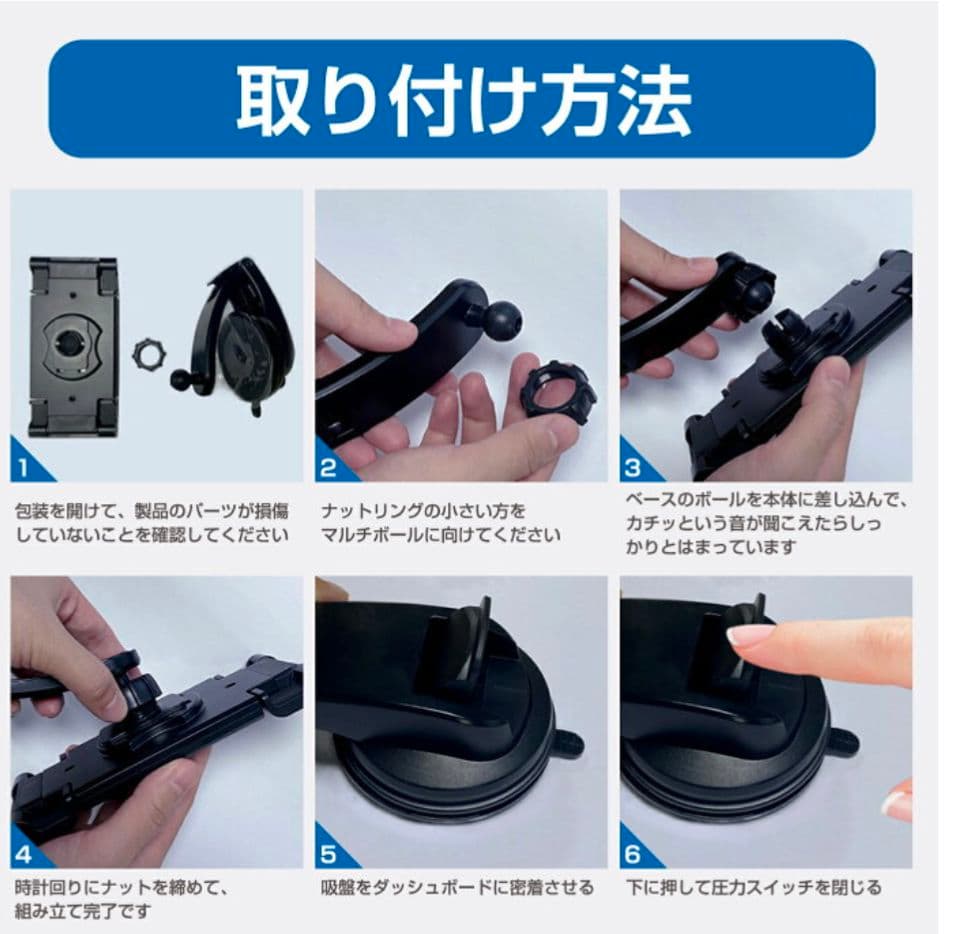 取り付け方法

1

包装を開けて、製品のパーツが損傷していないことを確認してください

2

ナットリングの小さい方をマルチボールに向けてください

3

ベースのボールを本体に差し込んで、カチッという音が聞こえたらしっかりとはまっています

4

時計回りにナットを締めて、組み立て完了です

5

吸盤をダッシュボードに密着させる

6

下に押して圧力スイッチを閉じる