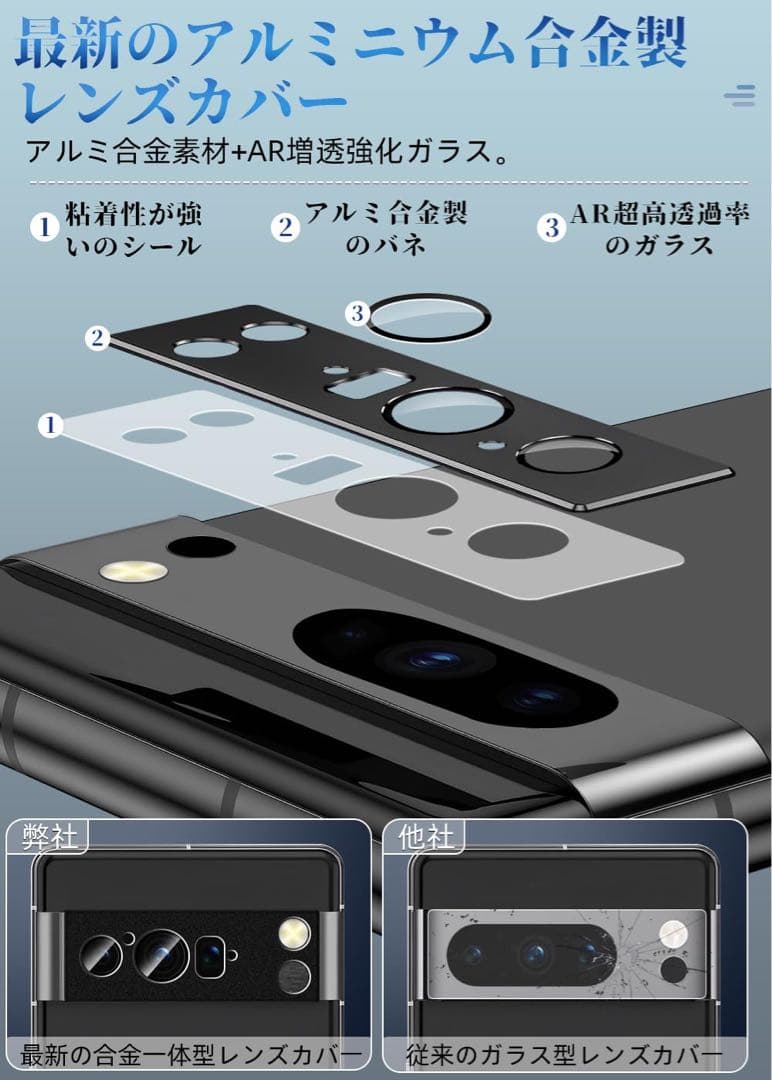 最新のアルミニウム合金製レンズカバー

アルミ合金素材+AR増透強化ガラス。

1 粘着性が強いのシール

2 アルミ合金製のバネ

3 AR超高透過率のガラス

3

2

1

弊社

最新の合金一体型レンズカバー

他社

従来のガラス型レンズカバー