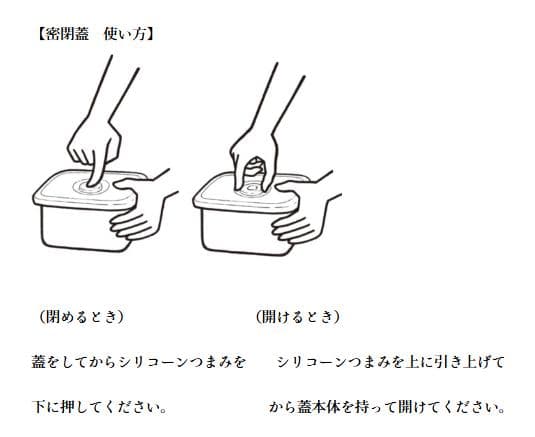 【密閉蓋　使い方】

（閉めるとき）

蓋をしてからシリコーンつまみを下に押してください。

（開けるとき）

シリコーンつまみを上に引き上げてから蓋本体を持って開けてください。