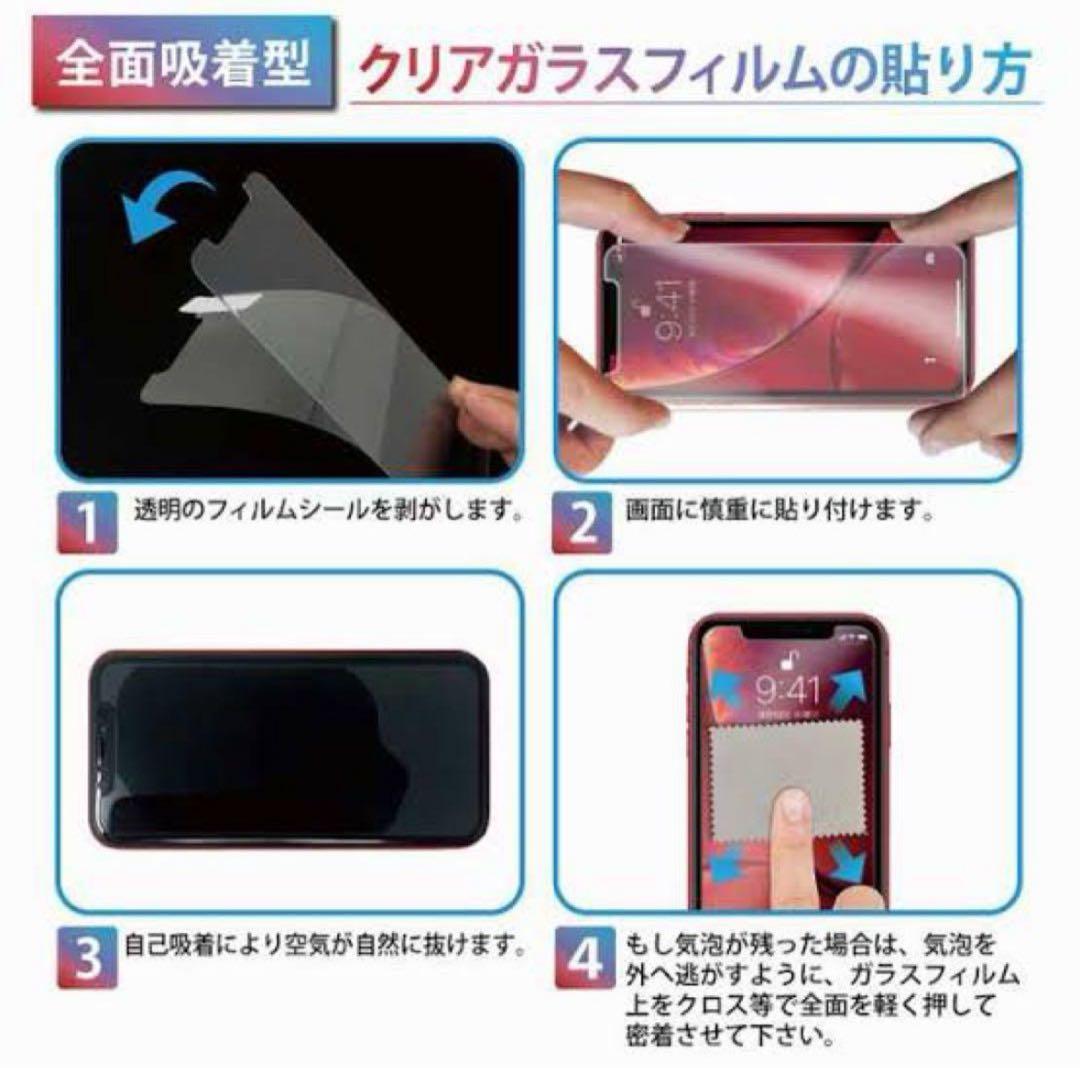 全面吸着型 クリアガラスフィルムの貼り方

9:41

1 透明のフィルムシールを剥がします。

2 画面に慎重に貼り付けます。

9:41

3 自己吸着により空気が自然に抜けます。

4 もし気泡が残った場合は、気泡を外へ逃がすように、ガラスフィルム上をクロス等で全面を軽く押して密着させて下さい。