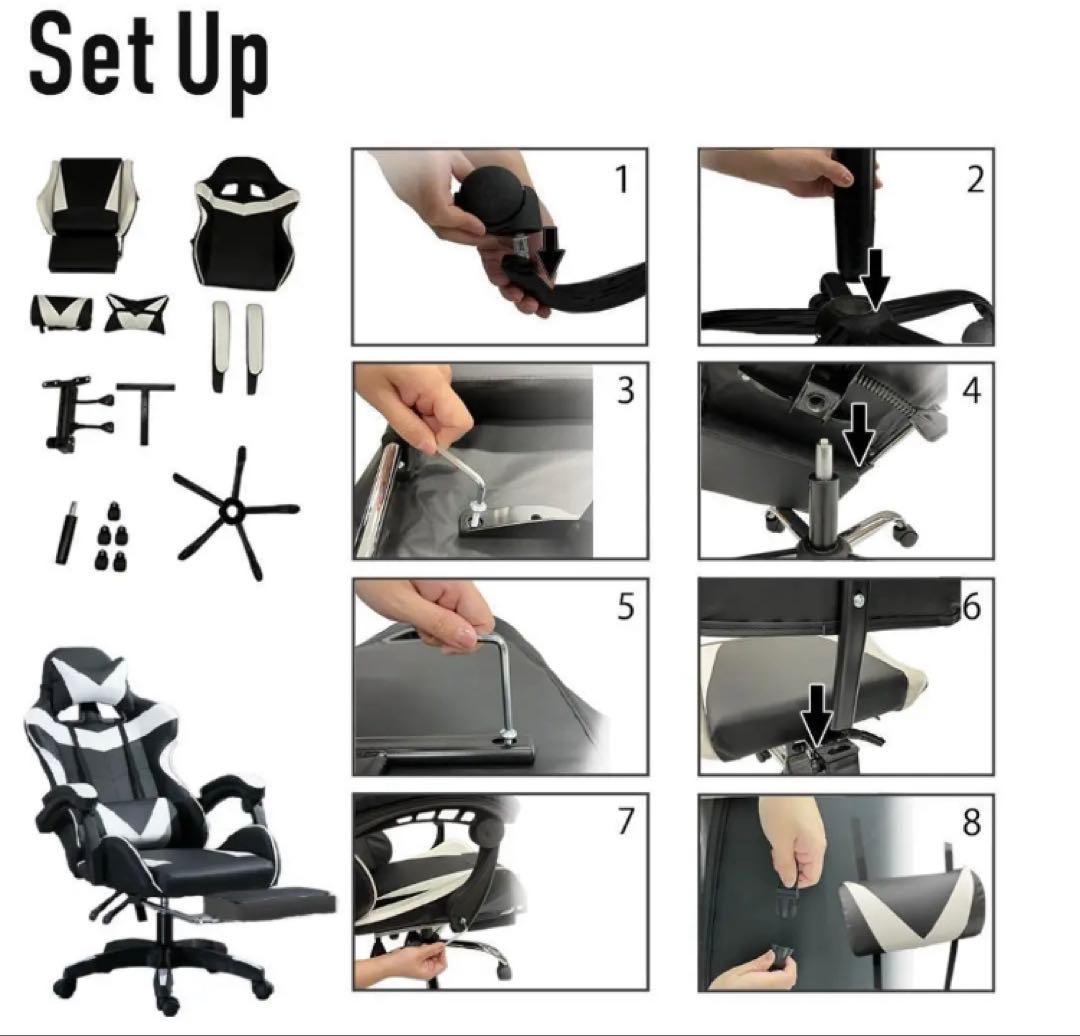 Set Up

1

2

3

4

5

6

7

8