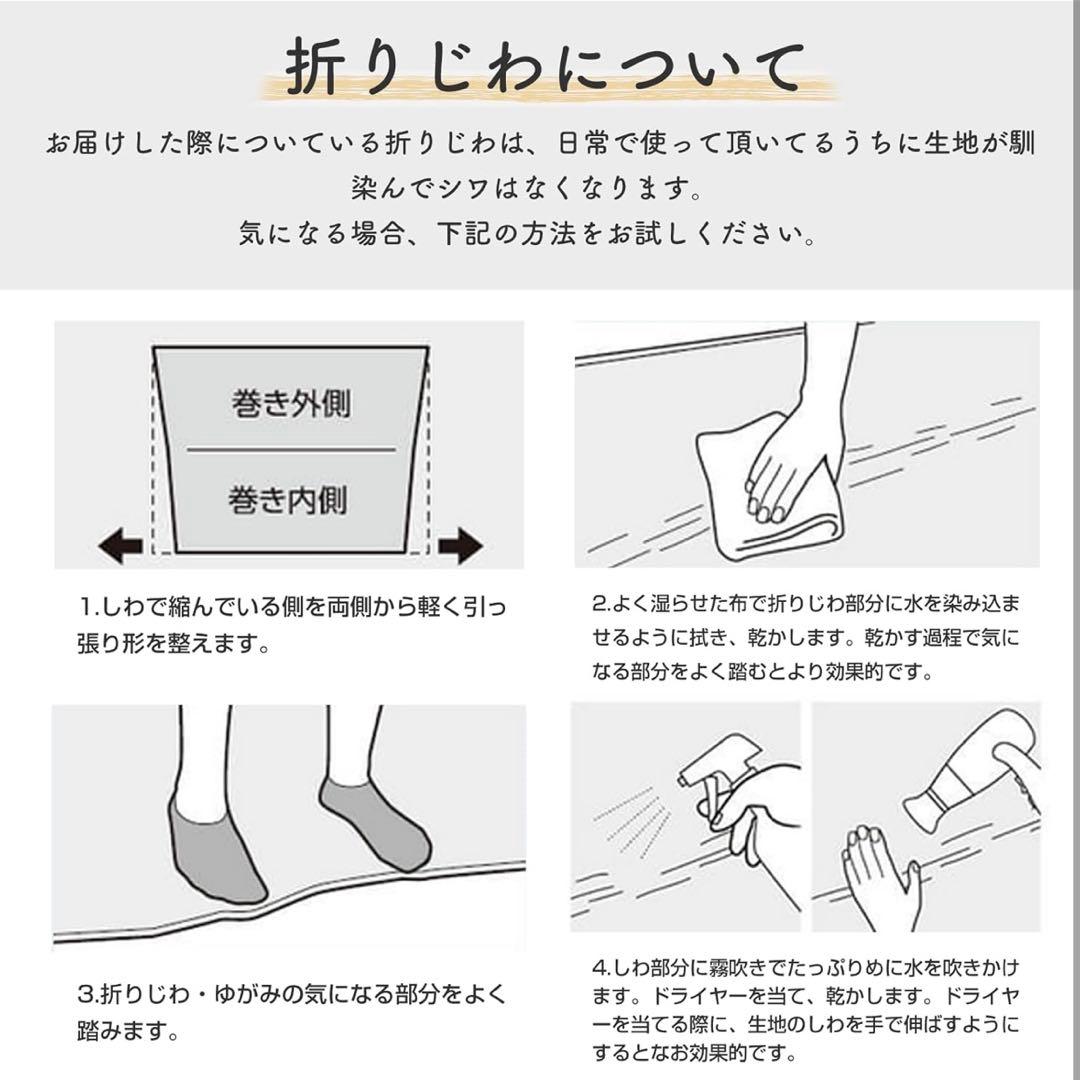 折りじわについて

お届けした際についている折りじわは、日常で使って頂いてるうちに生地が馴染んでシワはなくなります。
気になる場合、下記の方法をお試しください。

巻き外側

巻き内側

1.しわで縮んでいる側を両側から軽く引っ張り形を整えます。

2.よく湿らせた布で折りじわ部分に水を染み込ませるように拭き、乾かします。乾かす過程で気になる部分をよく踏むとより効果的です。

3.折りじわ・ゆがみの気になる部分をよく踏みます。

4.しわ部分に霧吹きでたっぷりめに水を吹きかけます。ドライヤーを当て、乾かします。ドライヤーを当てる際に、生地のしわを手で伸ばすようにするとなお効果的です。