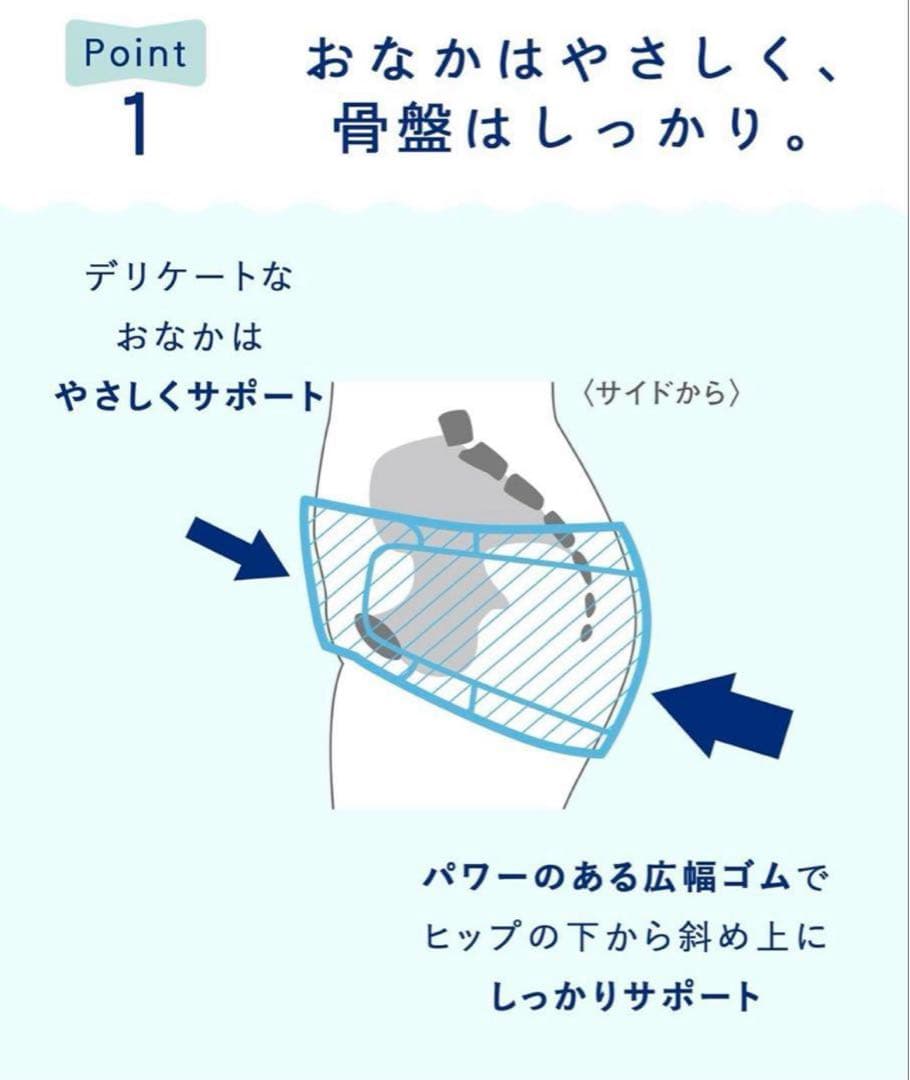 Point
1

おなかはやさしく、
骨盤はしっかり。

デリケートな
おなかは
やさしくサポート

〈サイドから〉

パワーのある広幅ゴムで
ヒップの下から斜め上に
しっかりサポート