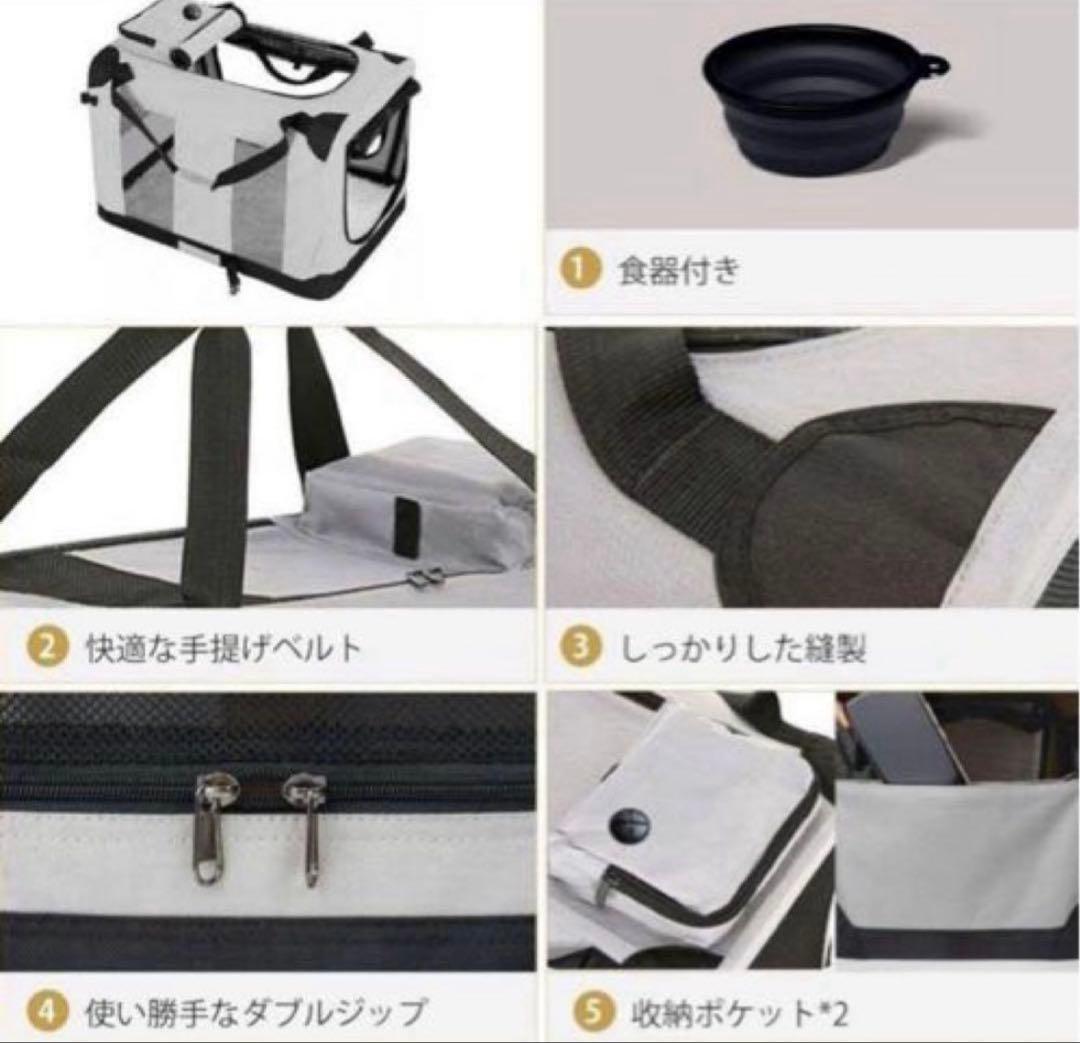 1 食器付き

2 快適な手提げベルト

3 しっかりした縫製

4 使い勝手なダブルジップ

5 収納ポケット*2