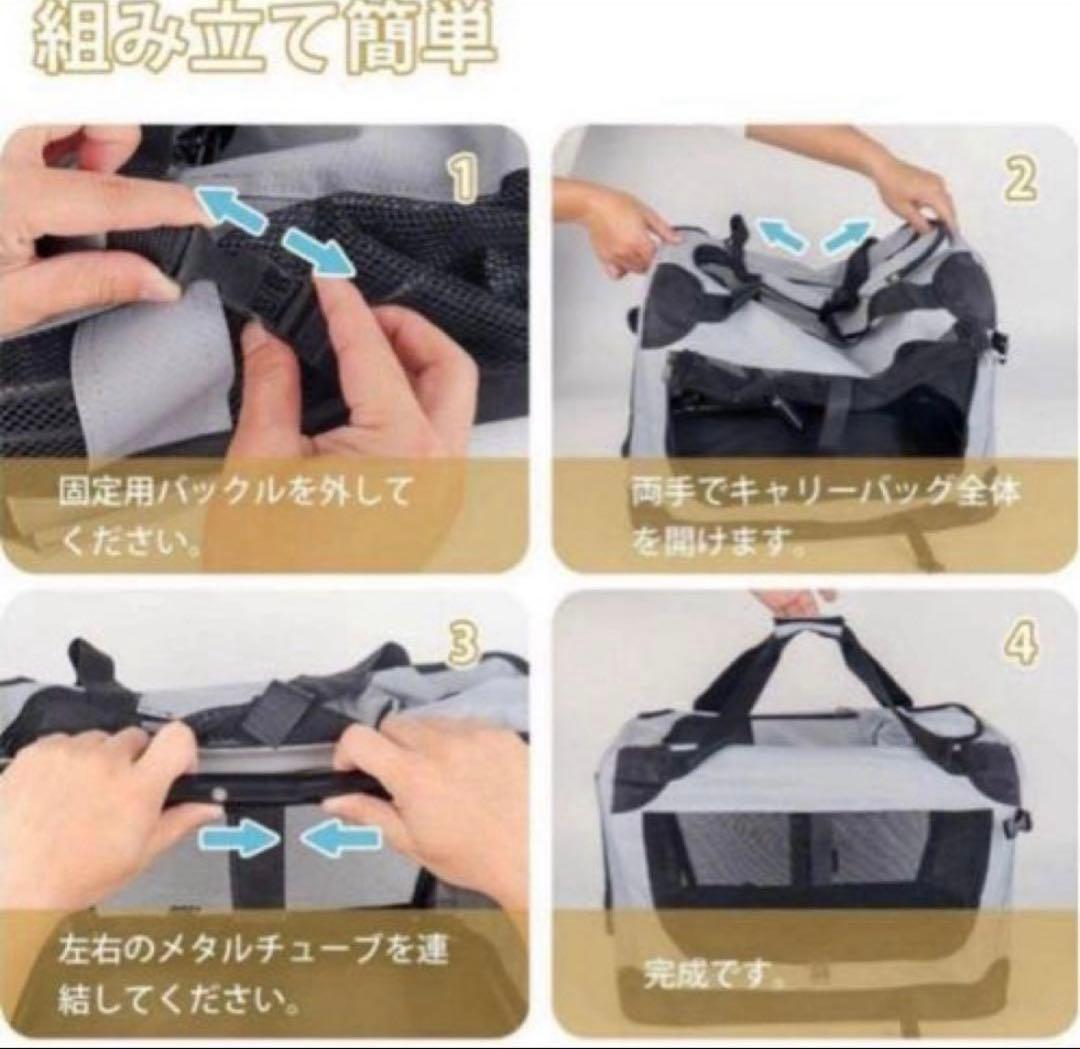 組み立て簡単

1
固定用バックルを外してください。

2
両手でキャリーバッグ全体を開けます。

3
左右のメタルチューブを連結してください。

4
完成です。