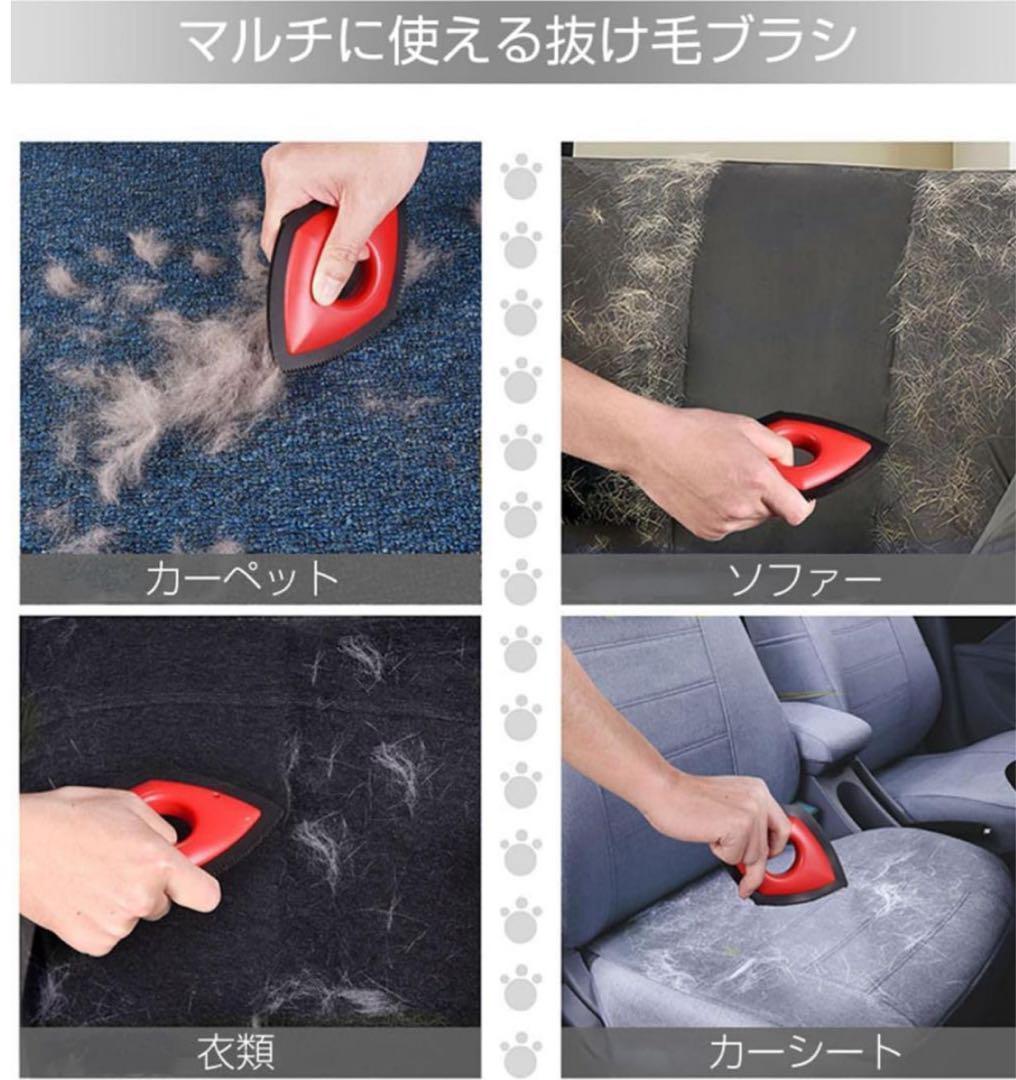 マルチに使える抜け毛ブラシ

カーペット

ソファー

衣類

カーシート