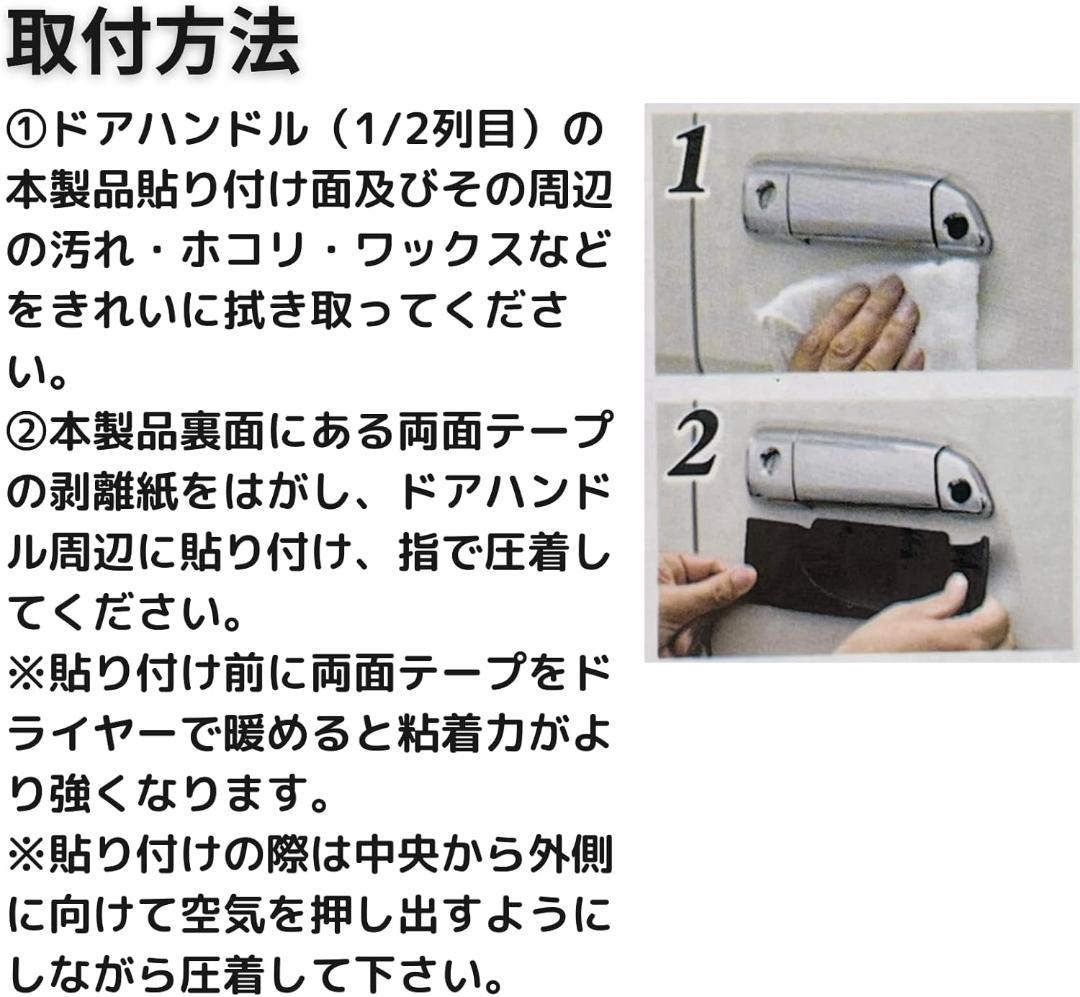 取付方法

①ドアハンドル（1/2列目）の本製品貼り付け面及びその周辺の汚れ・ホコリ・ワックスなどをきれいに拭き取ってください。

②本製品裏面にある両面テープの剥離紙をはがし、ドアハンドル周辺に貼り付け、指で圧着してください。

※貼り付け前に両面テープをドライヤーで暖めると粘着力がより強くなります。

※貼り付けの際は中央から外側に向けて空気を押し出すようにしながら圧着して下さい。

1

2