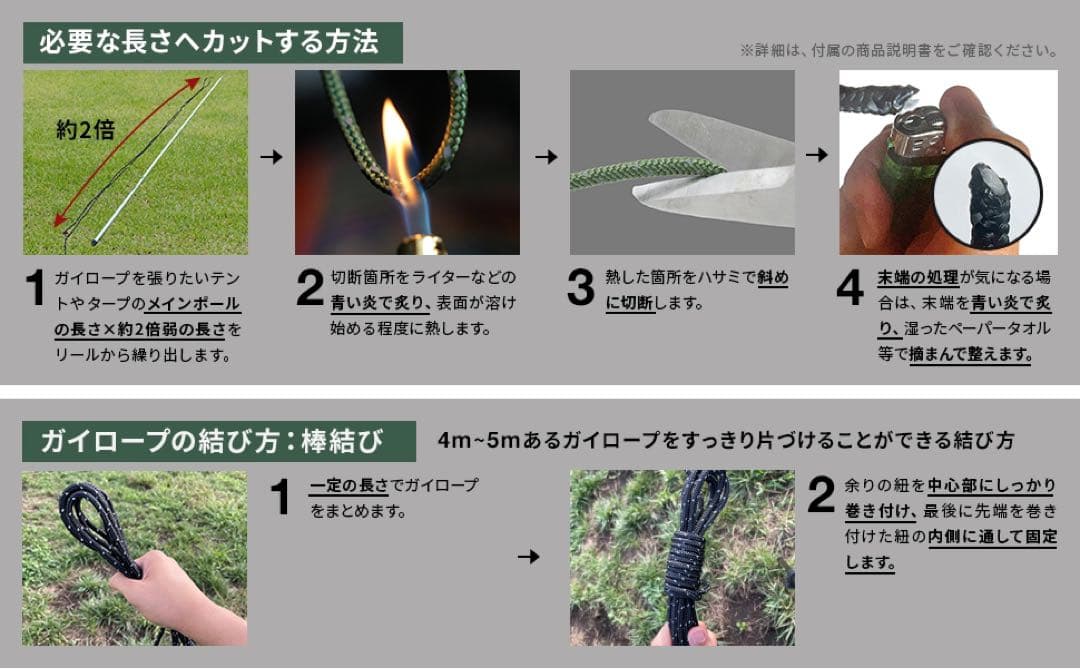 必要な長さへカットする方法

※詳細は、付属の商品説明書をご確認ください。

約2倍

1 ガイロープを張りたいテントやタープのメインポールの長さ×約2倍弱の長さをリールから繰り出します。

2 切断箇所をライターなどの青い炎で炙り、表面が溶け始める程度に熱します。

3 熱した箇所をハサミで斜めに切断します。

4 末端の処理が気になる場合は、末端を青い炎で炙り、湿ったペーパータオル等で摘まんで整えます。

ガイロープの結び方：棒結び

4m~5mあるガイロープをすっきり片づけることができる結び方

1 一定の長さでガイロープをまとめます。

2 余りの紐を中心部にしっかり巻き付け、最後に先端を巻き付けた紐の内側に通して固定します。