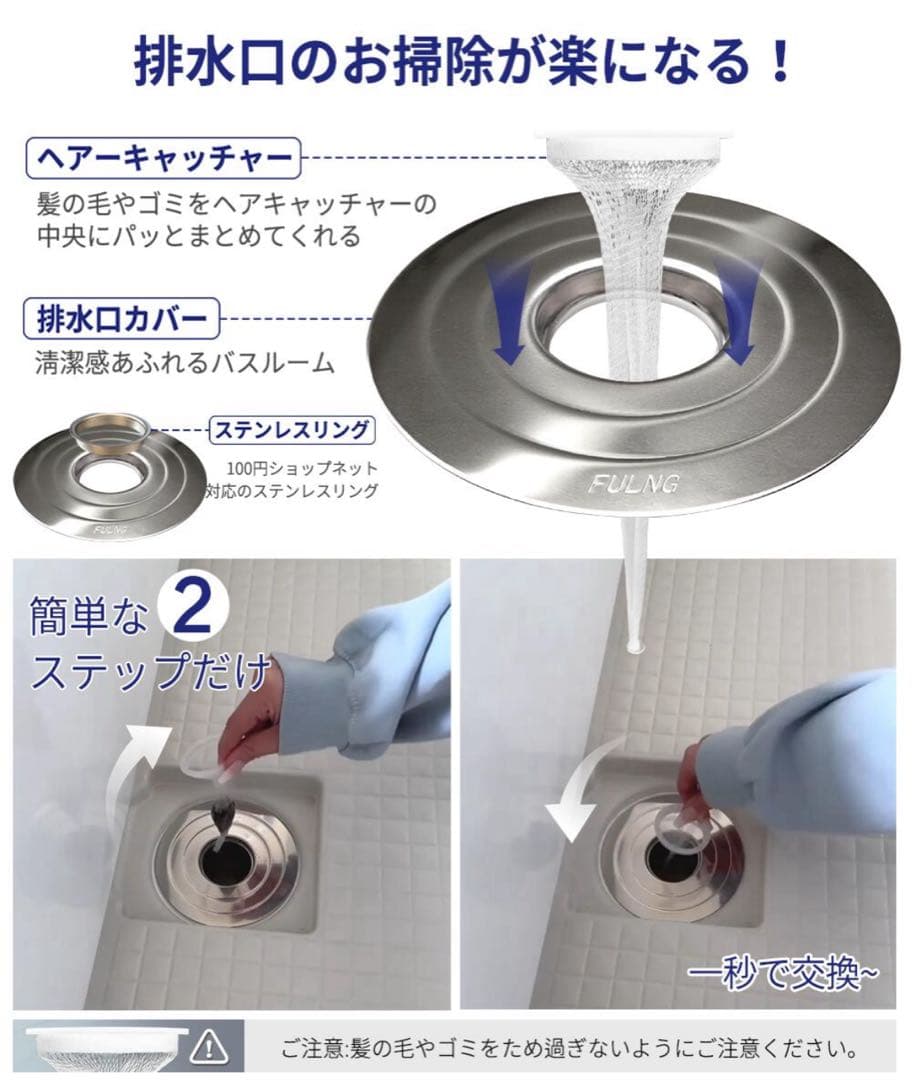 排水口のお掃除が楽になる！

ヘアーキャッチャー

髪の毛やゴミをヘアキャッチャーの中央にパッとまとめてくれる

排水口カバー

清潔感あふれるバスルーム

ステンレスリング

100円ショップネット対応のステンレスリング

FULNG

FULNG

簡単な 2 ステップだけ

一秒で交換~

ご注意:髪の毛やゴミをため過ぎないようにご注意ください。