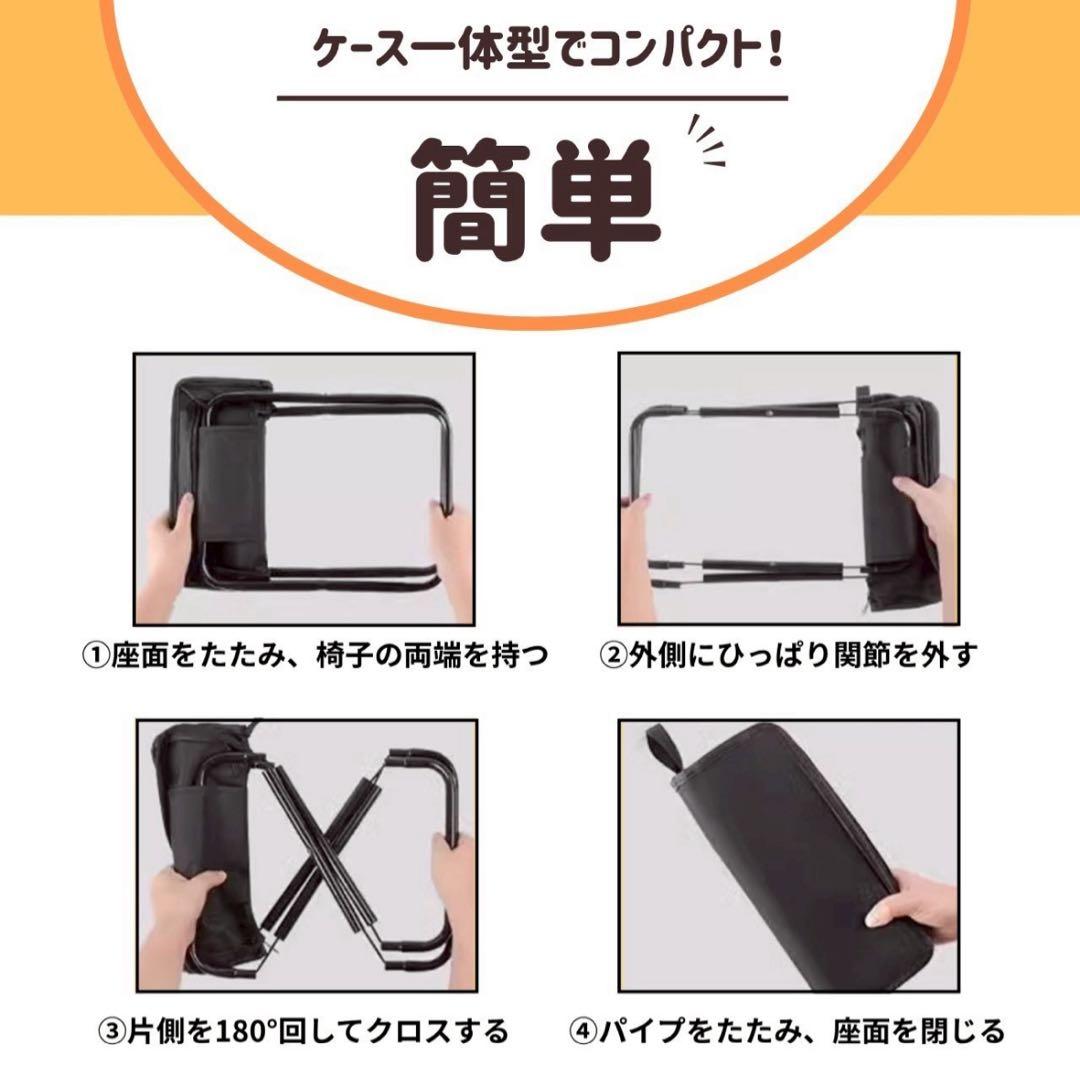 ケース一体型でコンパクト！

簡単

①座面をたたみ、椅子の両端を持つ

②外側にひっぱり関節を外す

③片側を180°回してクロスする

④パイプをたたみ、座面を閉じる