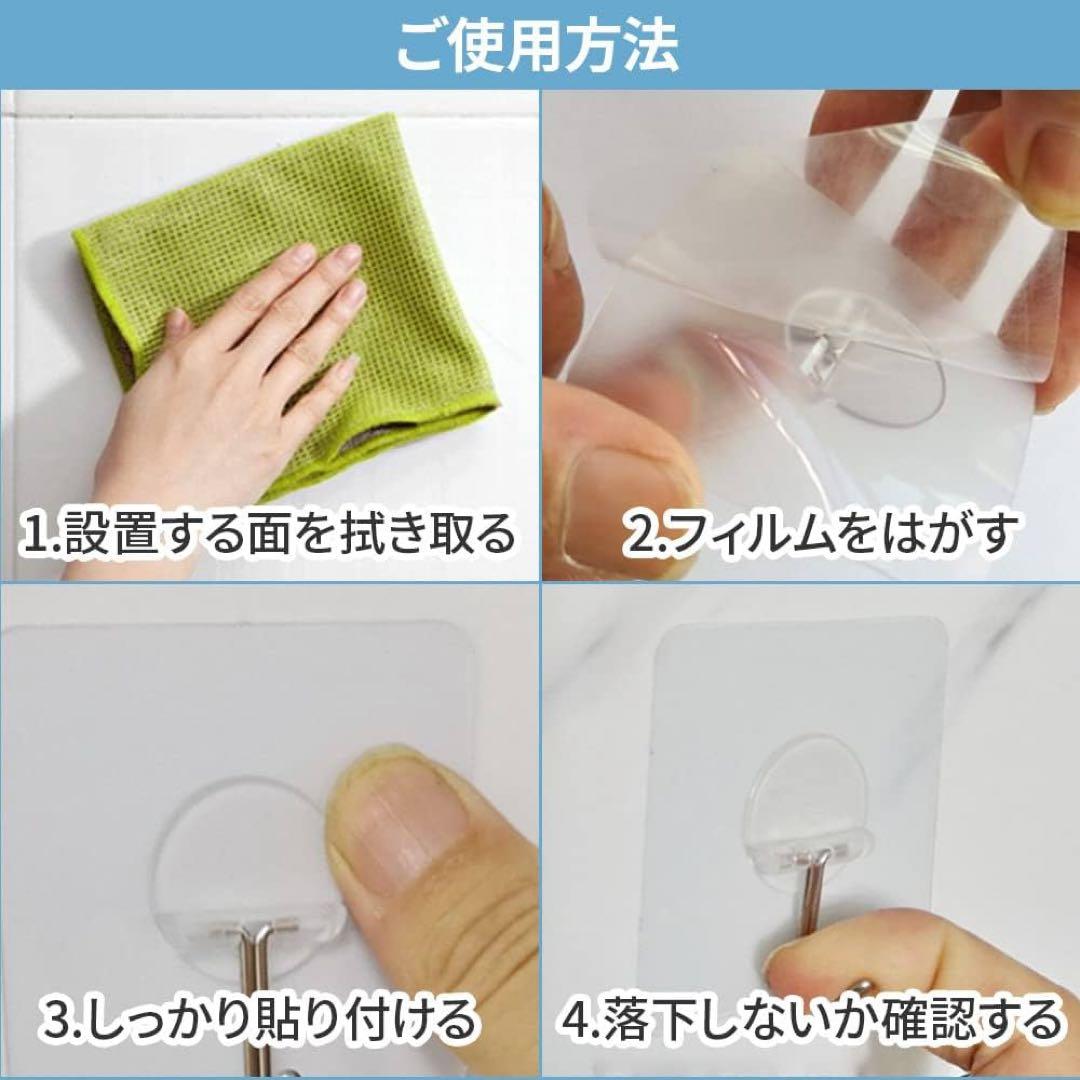 ご使用方法

1.設置する面を拭き取る

2.フィルムをはがす

3.しっかり貼り付ける

4.落下しないか確認する