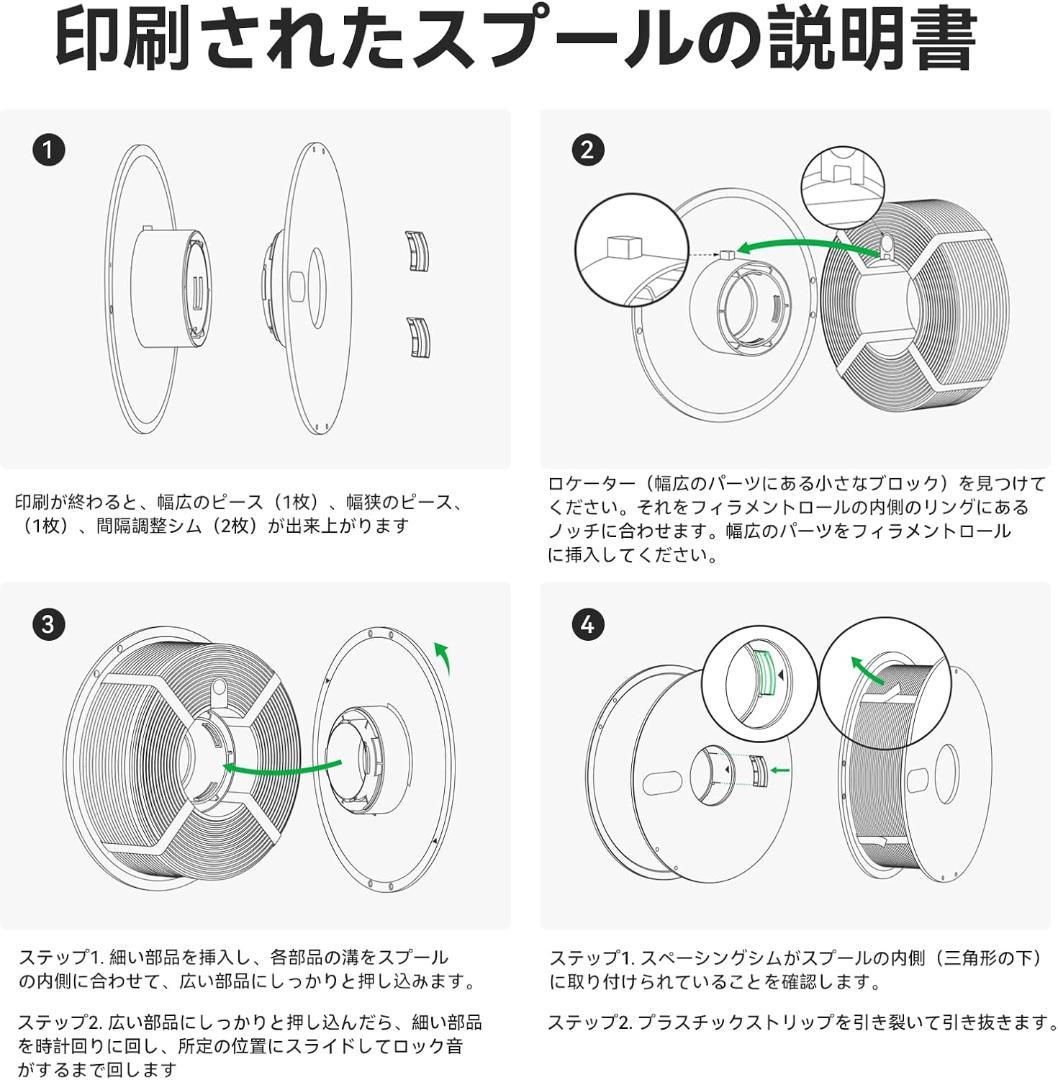 印刷されたスプールの説明書

1

印刷が終わると、幅広のピース（1枚）、幅狭のピース、（1枚）、間隔調整シム（2枚）が出来上がります

2

ロケーター（幅広のパーツにある小さなブロック）を見つけてください。それをフィラメントロールの内側のリングにあるノッチに合わせます。幅広のパーツをフィラメントロールに挿入してください。

3

ステップ1. 細い部品を挿入し、各部品の溝をスプールの内側に合わせて、広い部品にしっかりと押し込みます。

ステップ2. 広い部品にしっかりと押し込んだら、細い部品を時計回りに回し、所定の位置にスライドしてロック音がするまで回します

4

ステップ1. スペーシングシムがスプールの内側（三角形の下）に取り付けられていることを確認します。

ステップ2. プラスチックストリップを引き裂いて引き抜きます。