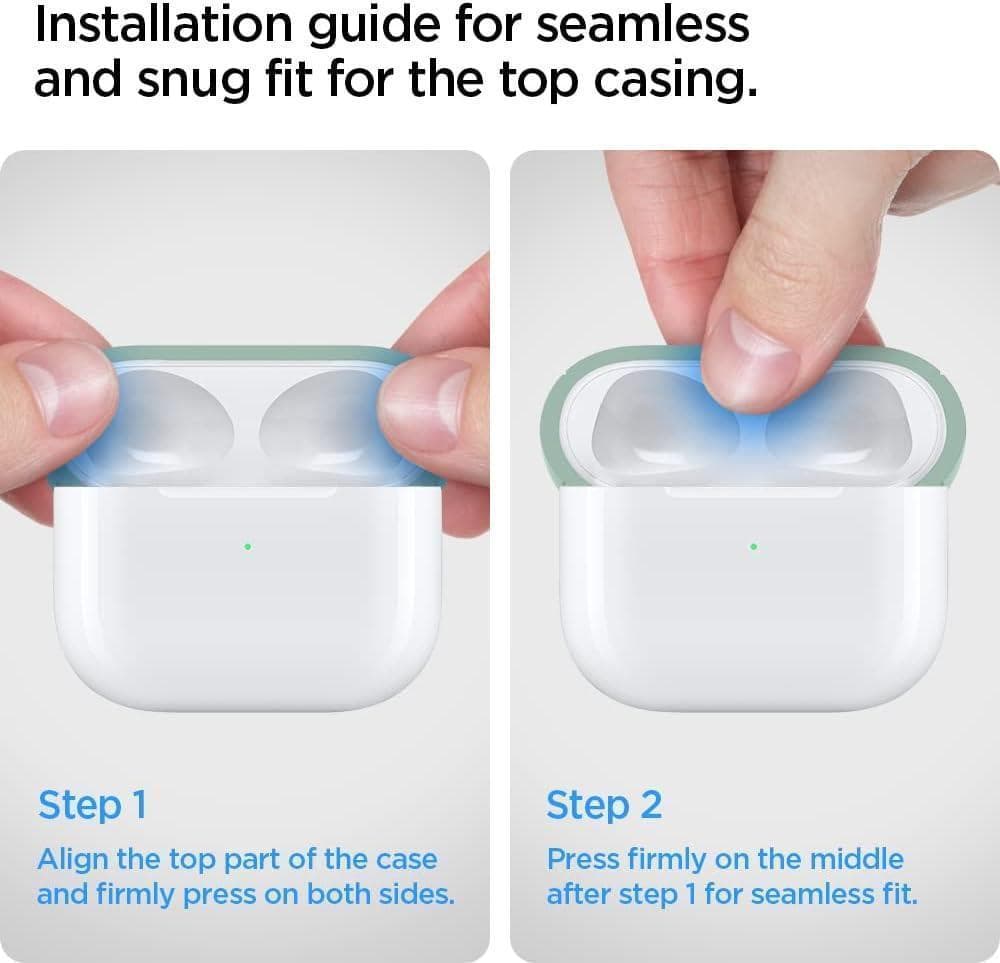 Installation guide for seamless and snug fit for the top casing.

Step 1
Align the top part of the case and firmly press on both sides.

Step 2
Press firmly on the middle after step 1 for seamless fit.