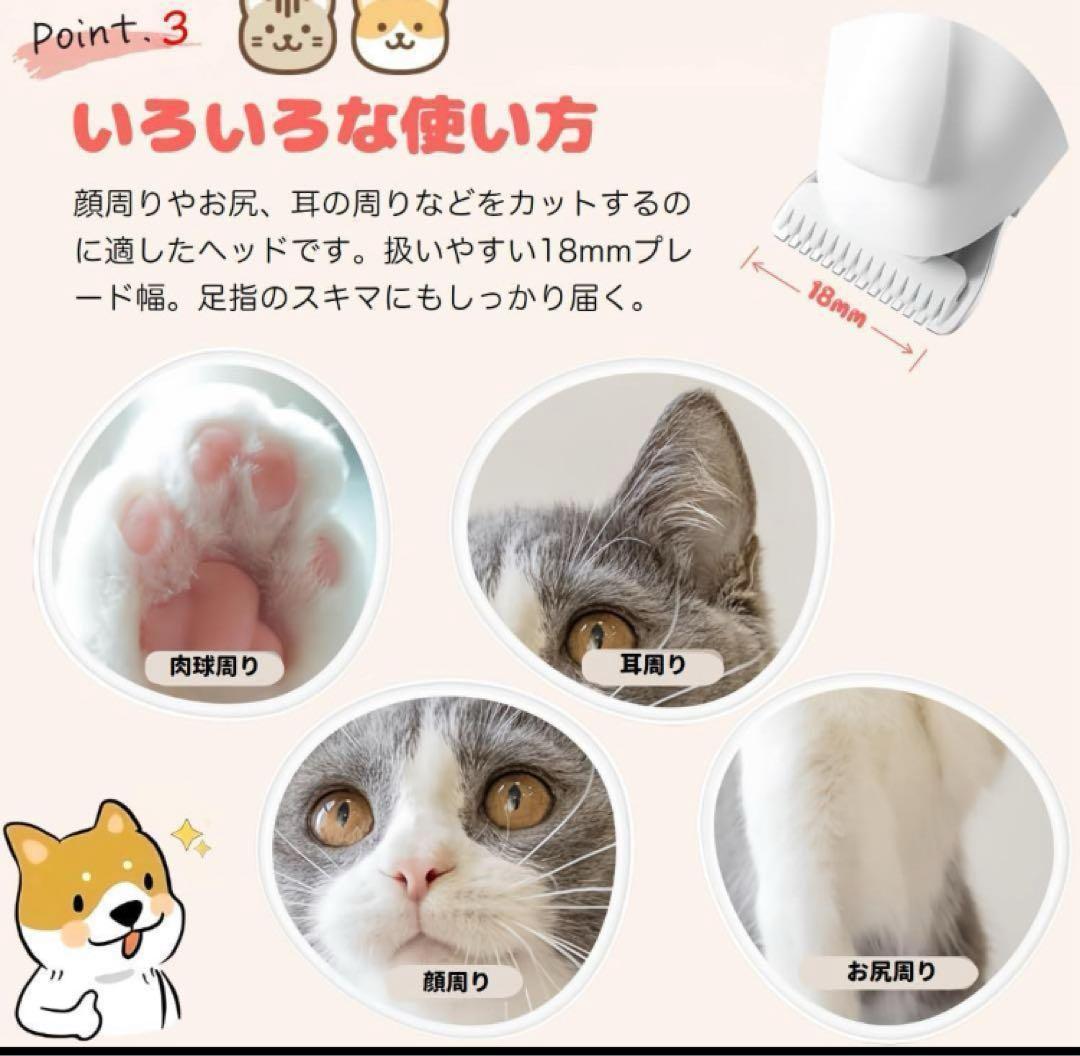 Point.3

いろいろな使い方

顔周りやお尻、耳の周りなどをカットするのに適したヘッドです。扱いやすい18mmブレード幅。足指のスキマにもしっかり届く。

18mm

肉球周り

耳周り

顔周り

お尻周り