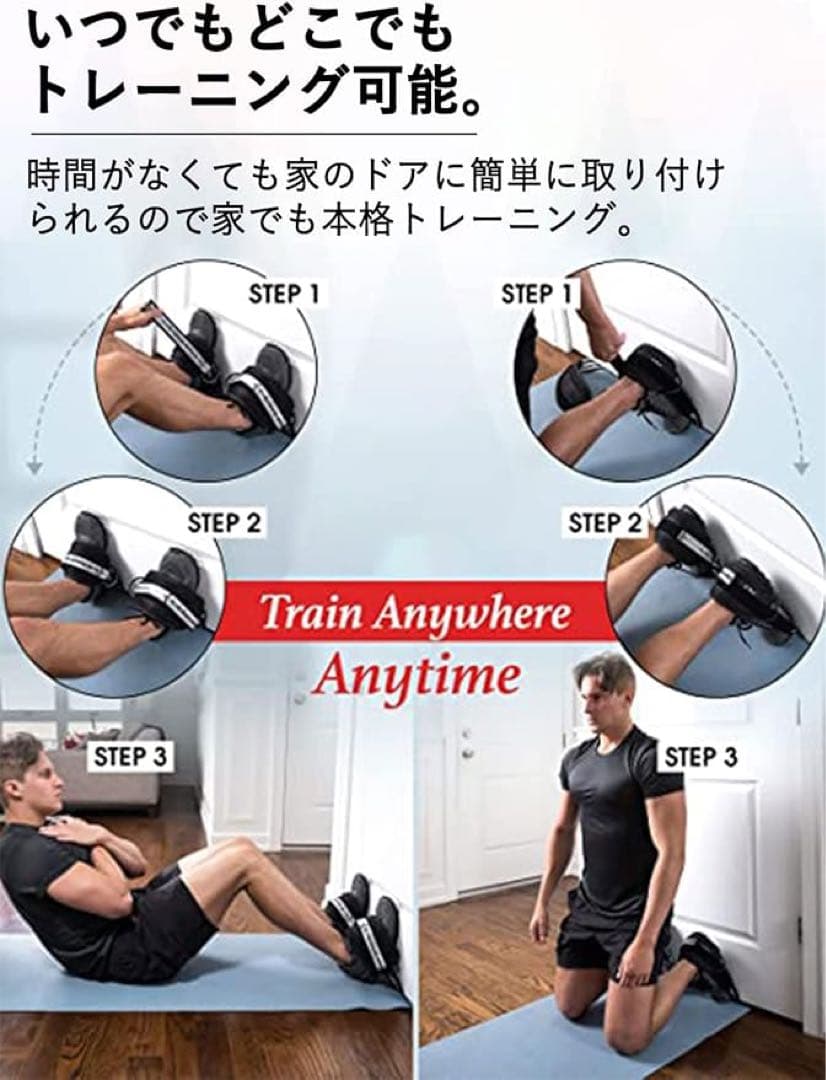 いつでもどこでも
トレーニング可能。

時間がなくても家のドアに簡単に取り付けられるので家でも本格トレーニング。

STEP 1

STEP 1

STEP 2

STEP 2

Train Anywhere
Anytime

STEP 3

STEP 3