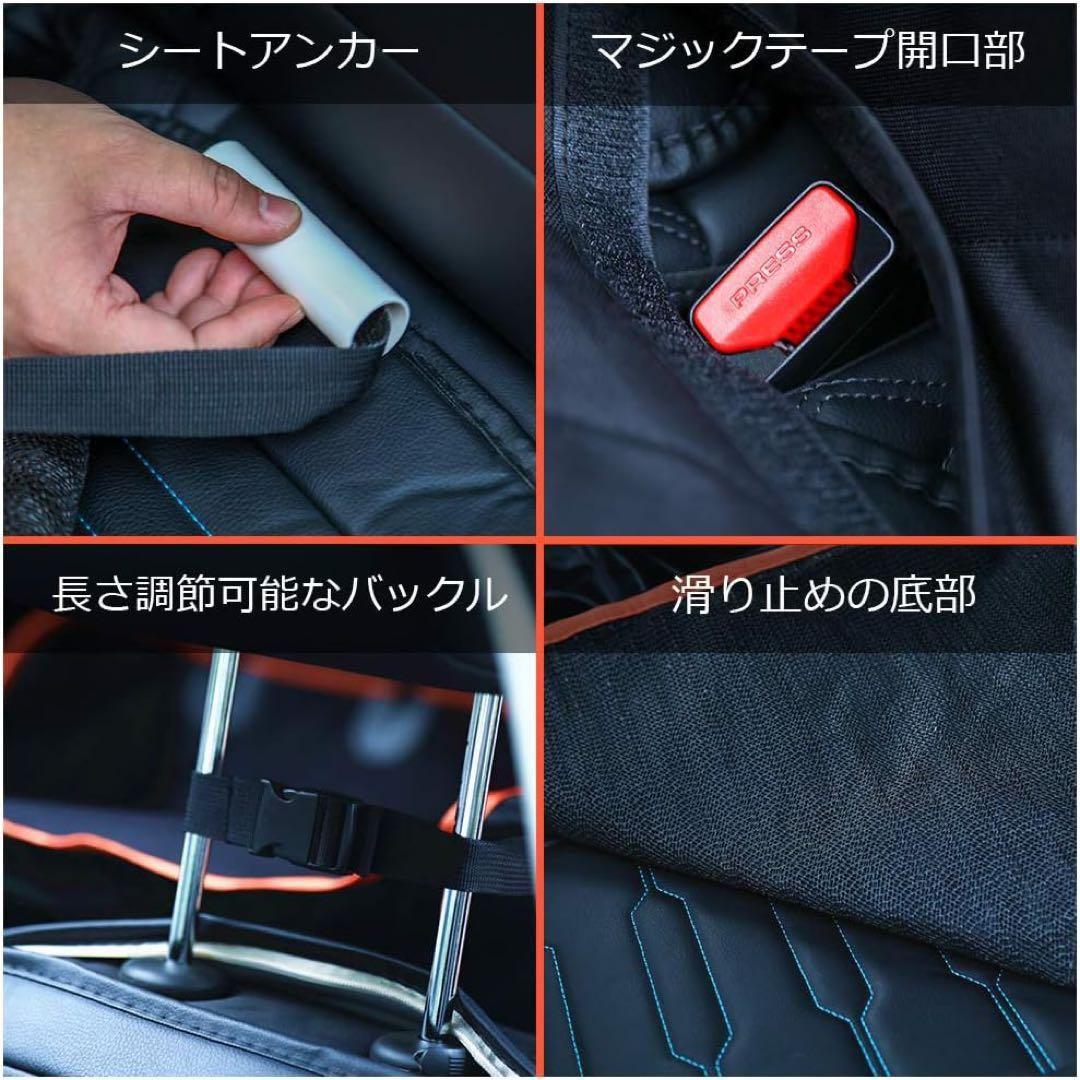 シートアンカー

マジックテープ開口部

PRESS

長さ調節可能なバックル

滑り止めの底部