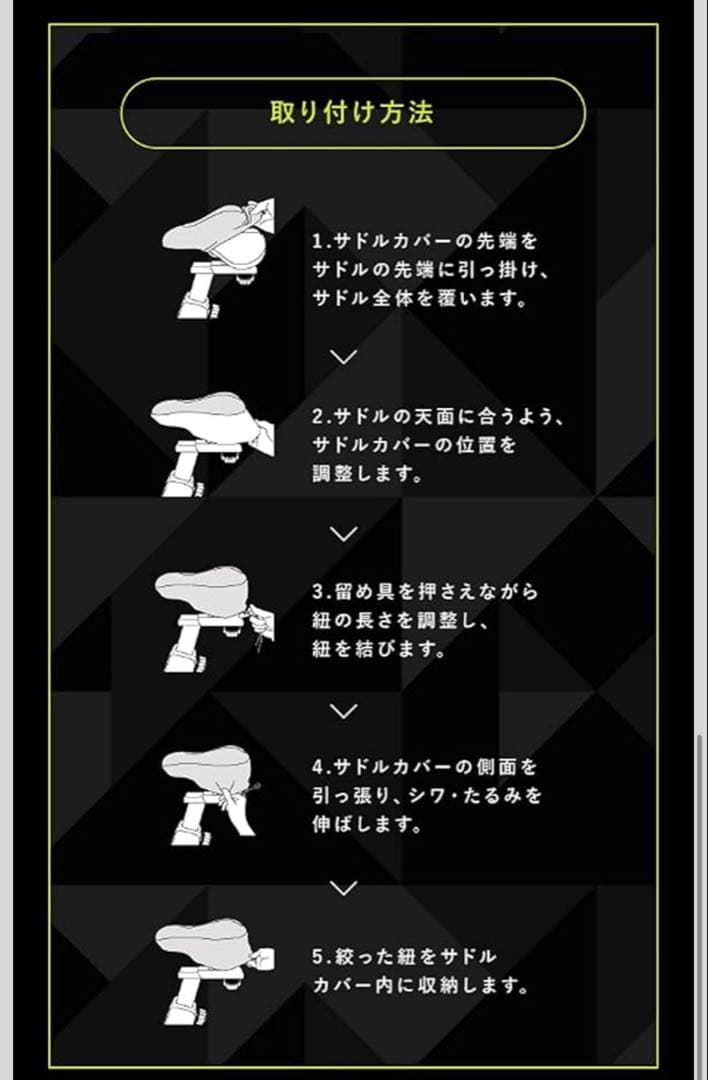 取り付け方法

1.サドルカバーの先端をサドルの先端に引っ掛け、サドル全体を覆います。

2.サドルの天面に合うよう、サドルカバーの位置を調整します。

3.留め具を押さえながら紐の長さを調整し、紐を結びます。

4.サドルカバーの側面を引っ張り、シワ・たるみを伸ばします。

5.絞った紐をサドルカバー内に収納します。