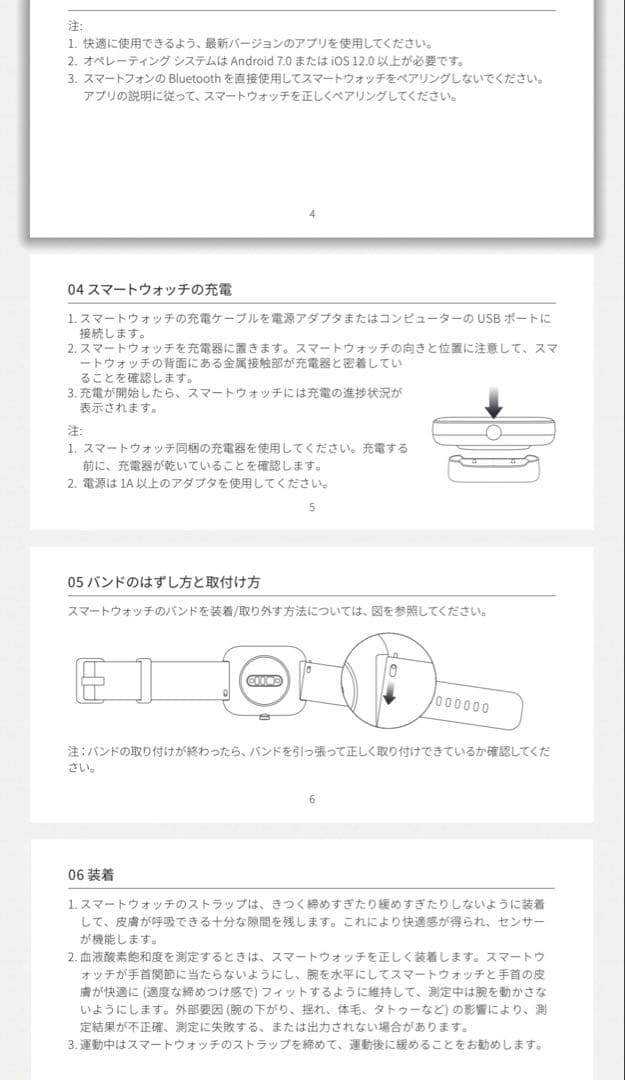 注:
1. 快適に使用できるよう、最新バージョンのアプリを使用してください。
2. オペレーティング システムは Android 7.0 または iOS 12.0 以上が必要です。
3. スマートフォンの Bluetooth を直接使用してスマートウォッチをペアリングしないでください。アプリの説明に従って、スマートウォッチを正しくペアリングしてください。

4

04 スマートウォッチの充電

1. スマートウォッチの充電ケーブルを電源アダプタまたはコンピューターの USB ポートに接続します。
2. スマートウォッチを充電器に置きます。スマートウォッチの向きと位置に注意して、スマートウォッチの背面にある金属接触部が充電器と密着していることを確認します。
3. 充電が開始したら、スマートウォッチには充電の進捗状況が表示されます。

注:
1. スマートウォッチ同梱の充電器を使用してください。充電する前に、充電器が乾いていることを確認します。
2. 電源は 1A 以上のアダプタを使用してください。

5

05 バンドのはずし方と取付け方

スマートウォッチのバンドを装着/取り外す方法については、図を参照してください。

注:バンドの取り付けが終わったら、バンドを引っ張って正しく取り付けできているか確認してください。

6

06 装着

1. スマートウォッチのストラップは、きつく締めすぎたり緩めすぎたりしないように装着して、皮膚が呼吸できる十分な隙間を残します。これにより快適感が得られ、センサーが機能します。
2. 血液酸素飽和度を測定するときは、スマートウォッチを正しく装着します。スマートウォッチが手首関節に当たらないようにし、腕を水平にしてスマートウォッチと手首の皮膚が快適に (適度な締めつけ感で) フィットするように維持して、測定中は腕を動かさないようにします。外部要因 (腕の下がり、揺れ、体毛、タトゥーなど) の影響により、測定結果が不正確、測定に失敗する、または出力されない場合があります。
3. 運動中はスマートウォッチのストラップを締めて、運動後に緩めることをお勧めします。