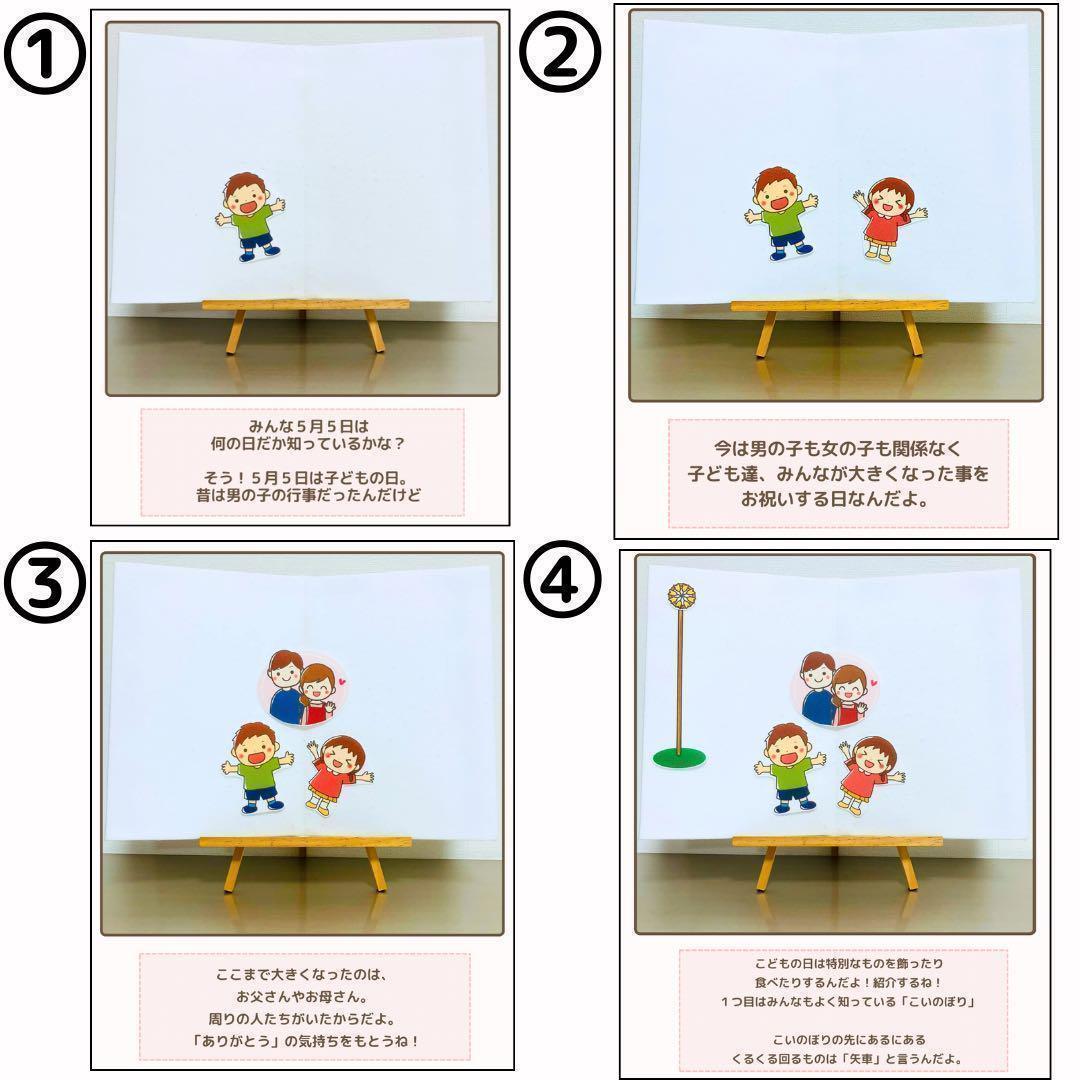 ①

みんな５月５日は
何の日だか知っているかな？

そう！５月５日は子どもの日。
昔は男の子の行事だったんだけど

②

今は男の子も女の子も関係なく
子ども達、みんなが大きくなった事を
お祝いする日なんだよ。

③

ここまで大きくなったのは、
お父さんやお母さん。
周りの人たちがいたからだよ。
「ありがとう」の気持ちをもとうね！

④

こどもの日は特別なものを飾ったり
食べたりするんだよ！紹介するね！
１つ目はみんなもよく知っている「こいのぼり」

こいのぼりの先にあるにある
くるくる回るものは「矢車」と言うんだよ。