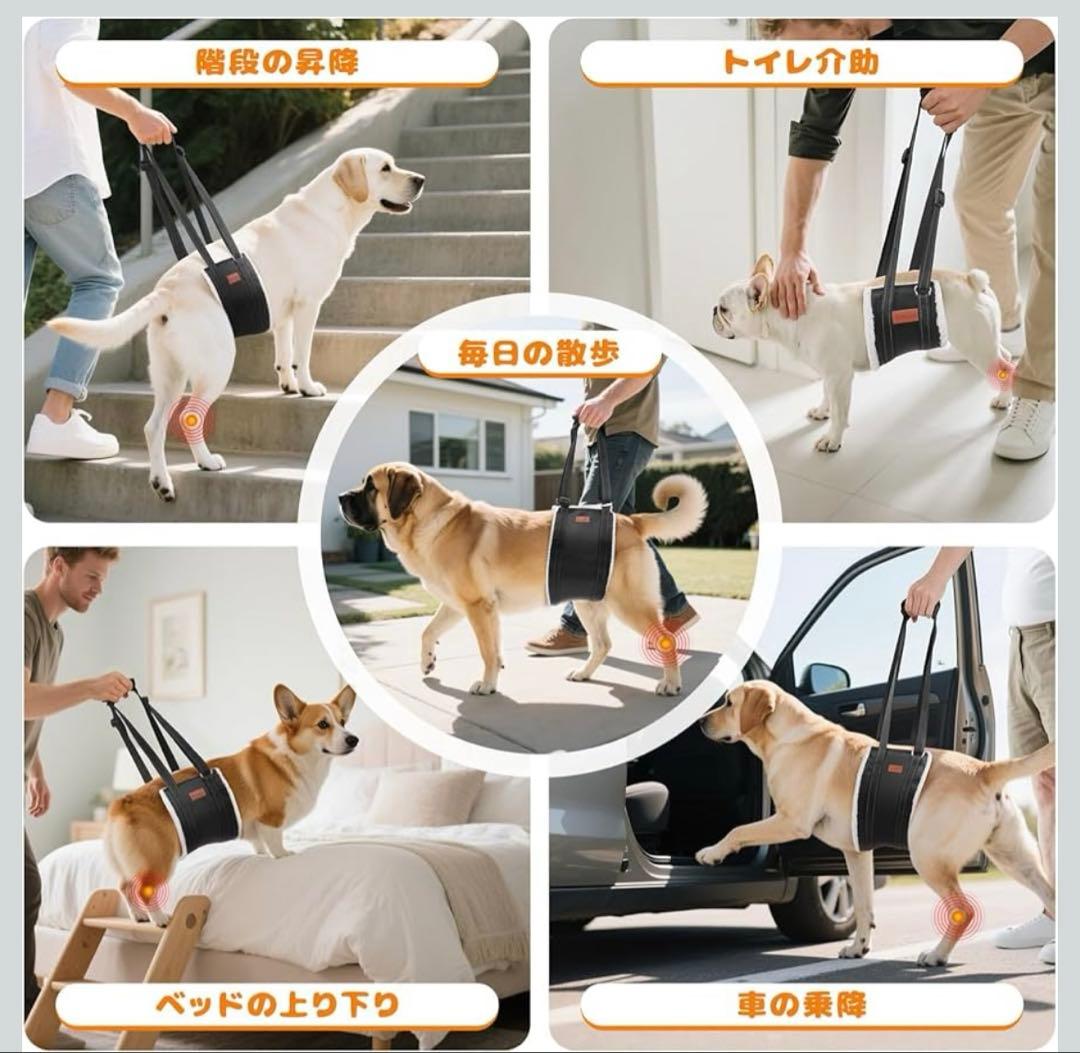 階段の昇降

トイレ介助

毎日の散歩

ベッドの上り下り

車の乗降