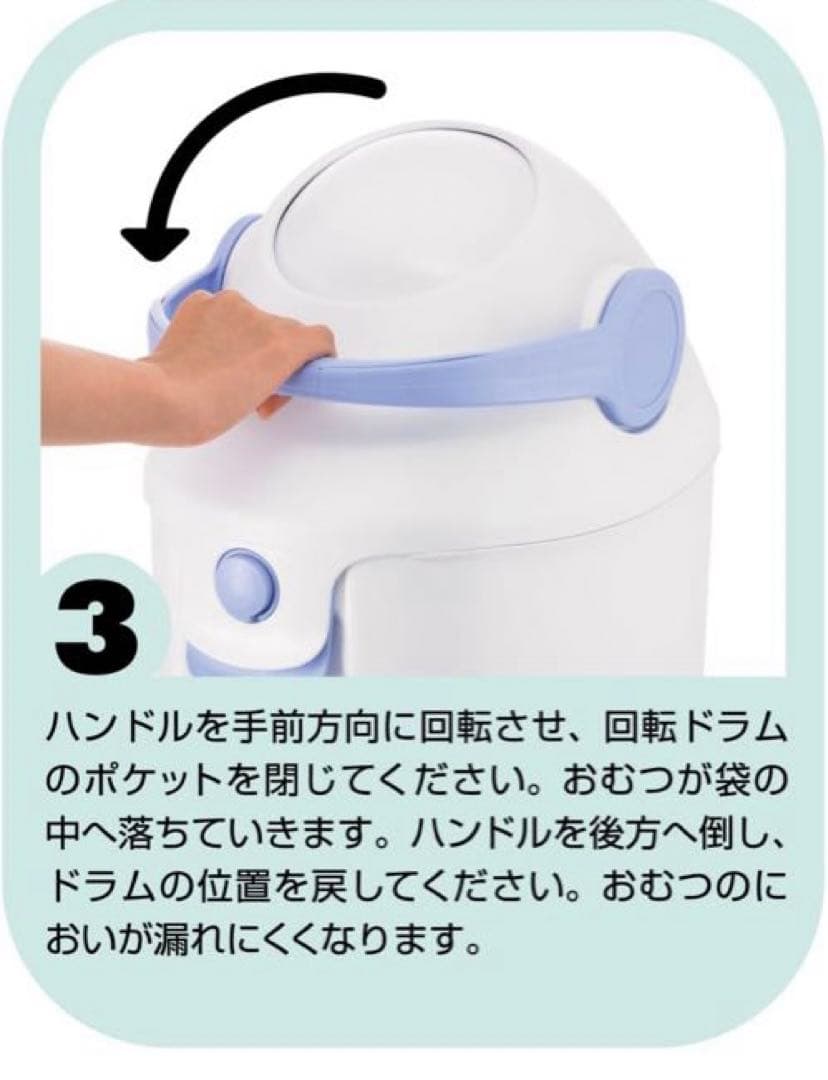 3

ハンドルを手前方向に回転させ、回転ドラムのポケットを閉じてください。おむつが袋の中へ落ちていきます。ハンドルを後方へ倒し、ドラムの位置を戻してください。おむつのにおいが漏れにくくなります。