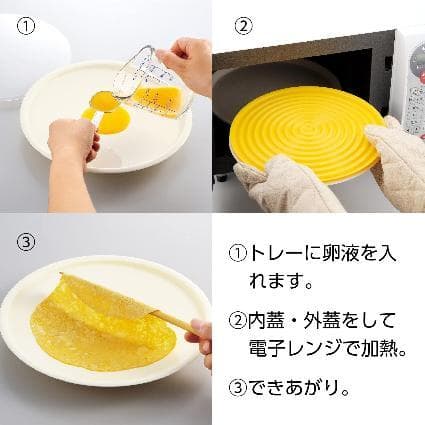 ①

②

③

①トレーに卵液を入れます。

②内蓋・外蓋をして電子レンジで加熱。

③できあがり。