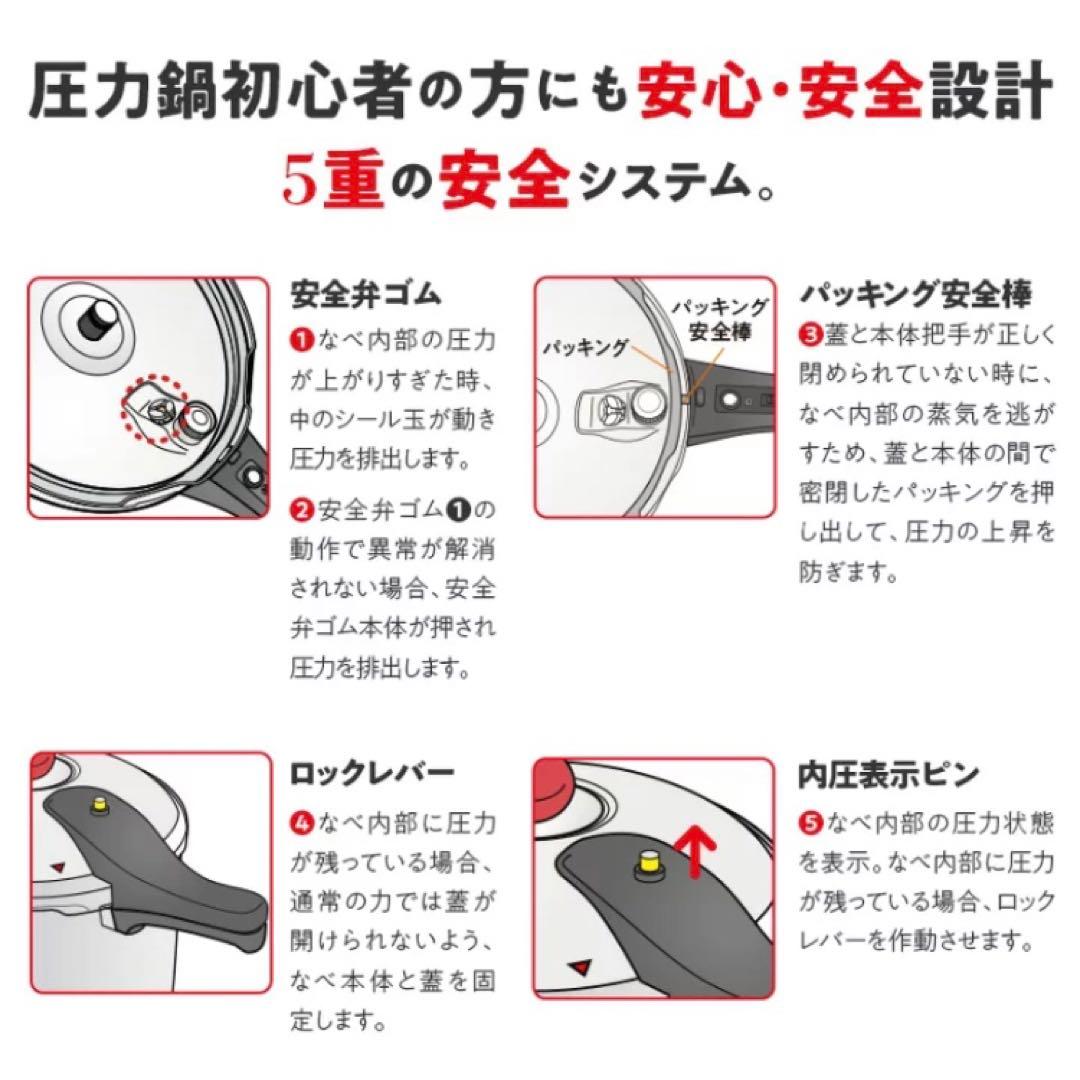 圧力鍋初心者の方にも安心・安全設計

5重の安全システム。

安全弁ゴム

❶なべ内部の圧力が上がりすぎた時、中のシール玉が動き圧力を排出します。

❷安全弁ゴム❶の動作で異常が解消されない場合、安全弁ゴム本体が押され圧力を排出します。

パッキング

パッキング安全棒

パッキング安全棒

❸蓋と本体把手が正しく閉められていない時に、なべ内部の蒸気を逃がすため、蓋と本体の間で密閉したパッキングを押し出して、圧力の上昇を防ぎます。

ロックレバー

❹なべ内部に圧力が残っている場合、通常の力では蓋が開けられないよう、なべ本体と蓋を固定します。

内圧表示ピン

❺なべ内部の圧力状態を表示。なべ内部に圧力が残っている場合、ロックレバーを作動させます。